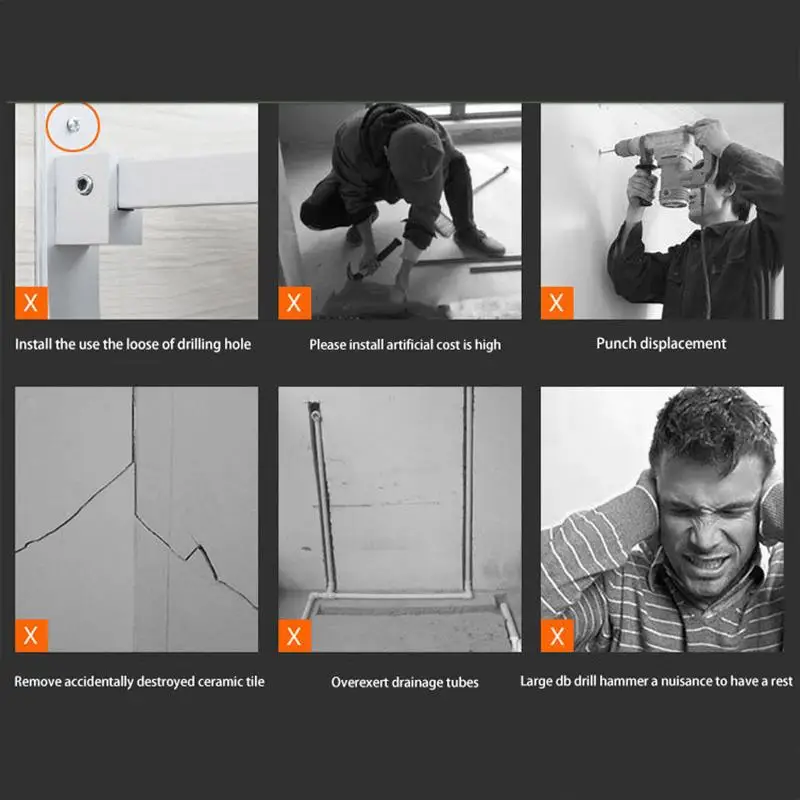 X

Install the use the loose of drilling hole

X

Please install artificial cost is high

X

Punch displacement

X

Remove accidentally destroyed ceramic tile

X

Overexert drainage tubes

X

Large db drill hammer a nuisance to have a rest