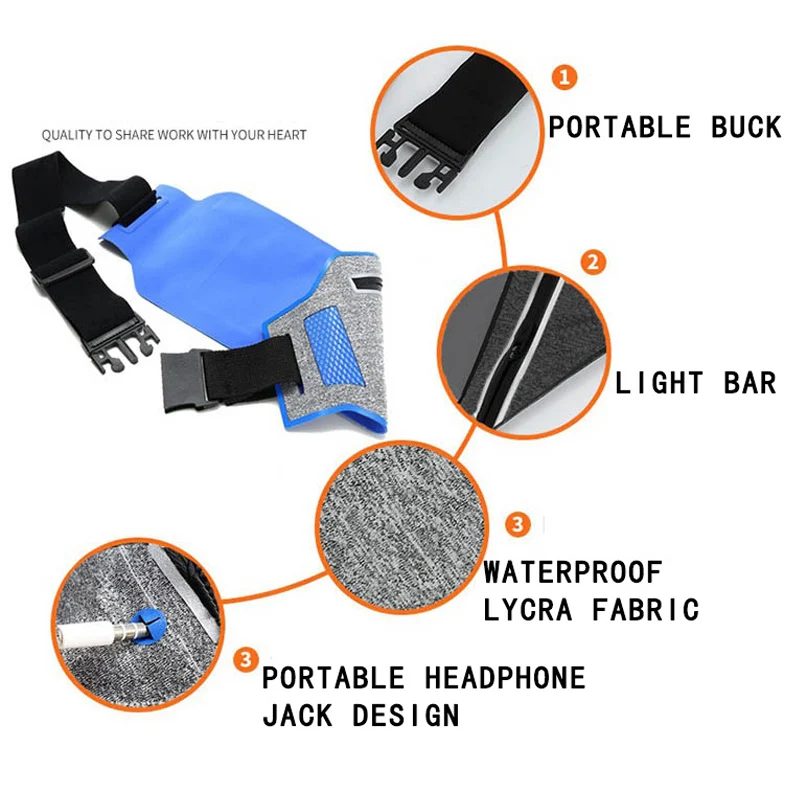 QUALITY TO SHARE WORK WITH YOUR HEART

1 PORTABLE BUCK

2 LIGHT BAR

3 WATERPROOF LYCRA FABRIC

3 PORTABLE HEADPHONE JACK DESIGN