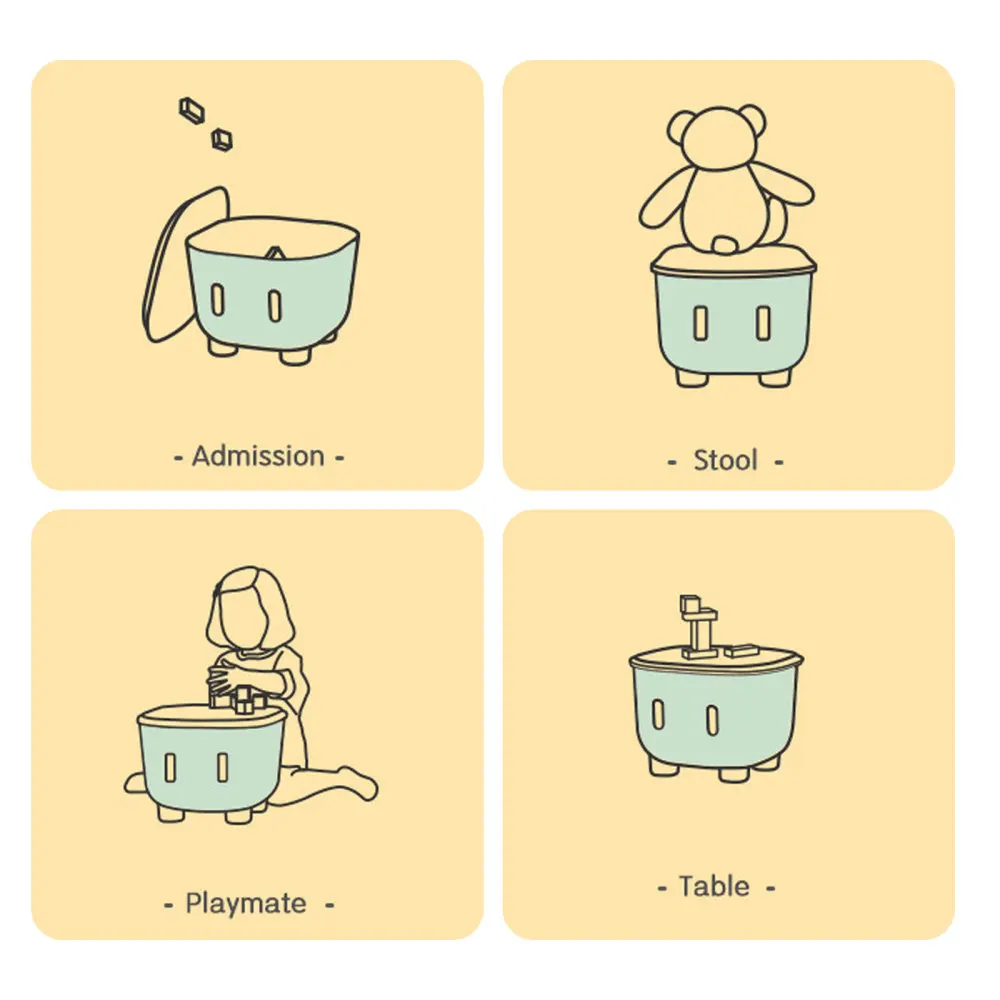 - Admission -

- Stool -

- Playmate -

- Table -