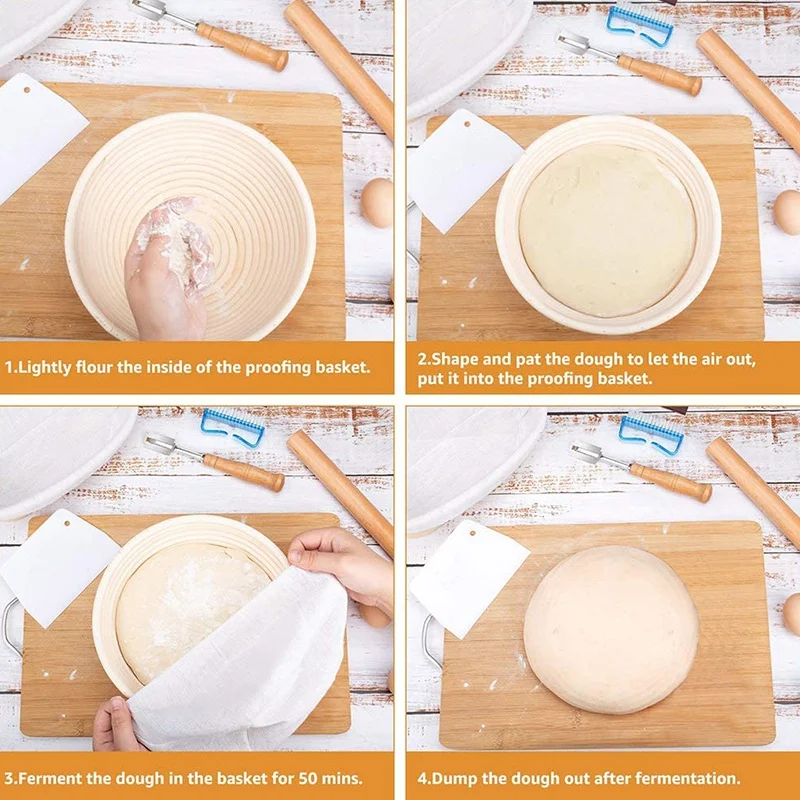 1.Lightly flour the inside of the proofing basket.

2.Shape and pat the dough to let the air out, put it into the proofing basket.

3.Ferment the dough in the basket for 50 mins.

4.Dump the dough out after fermentation.