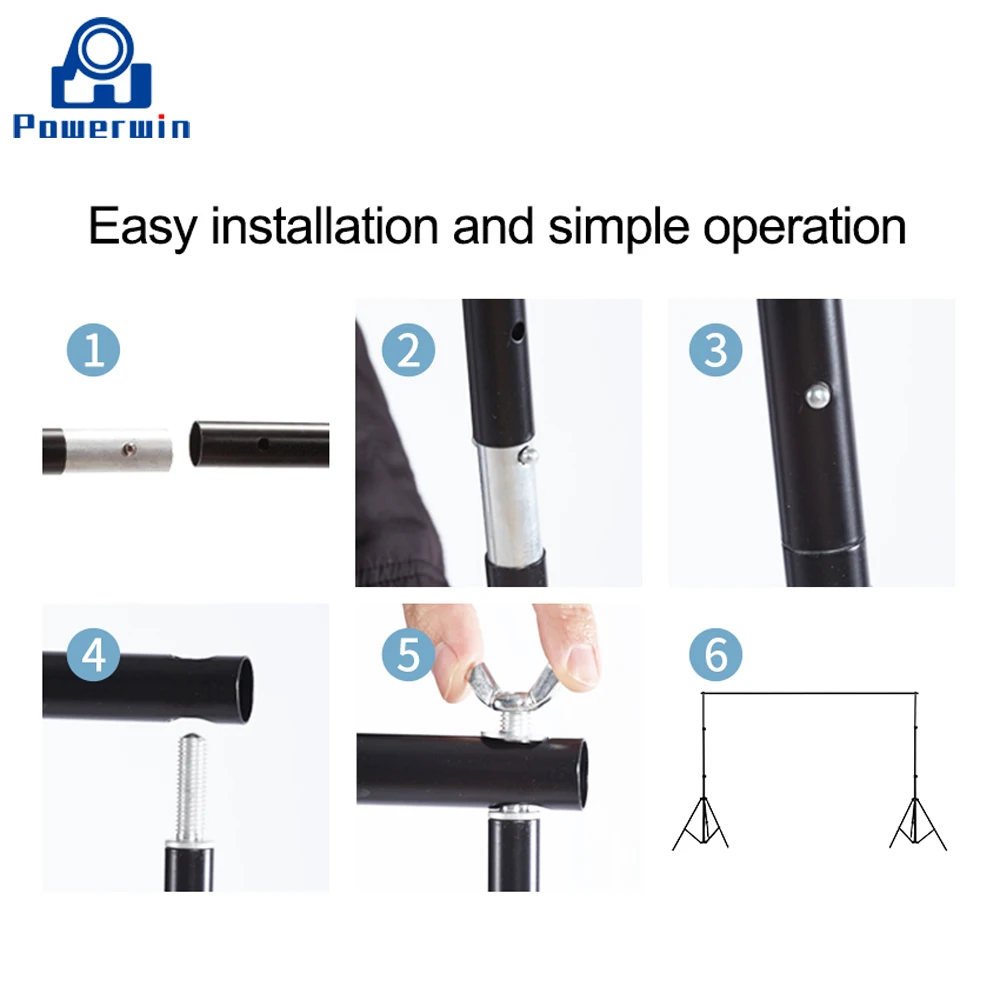 Powerwin

Easy installation and simple operation

1

2

3

4

5

6