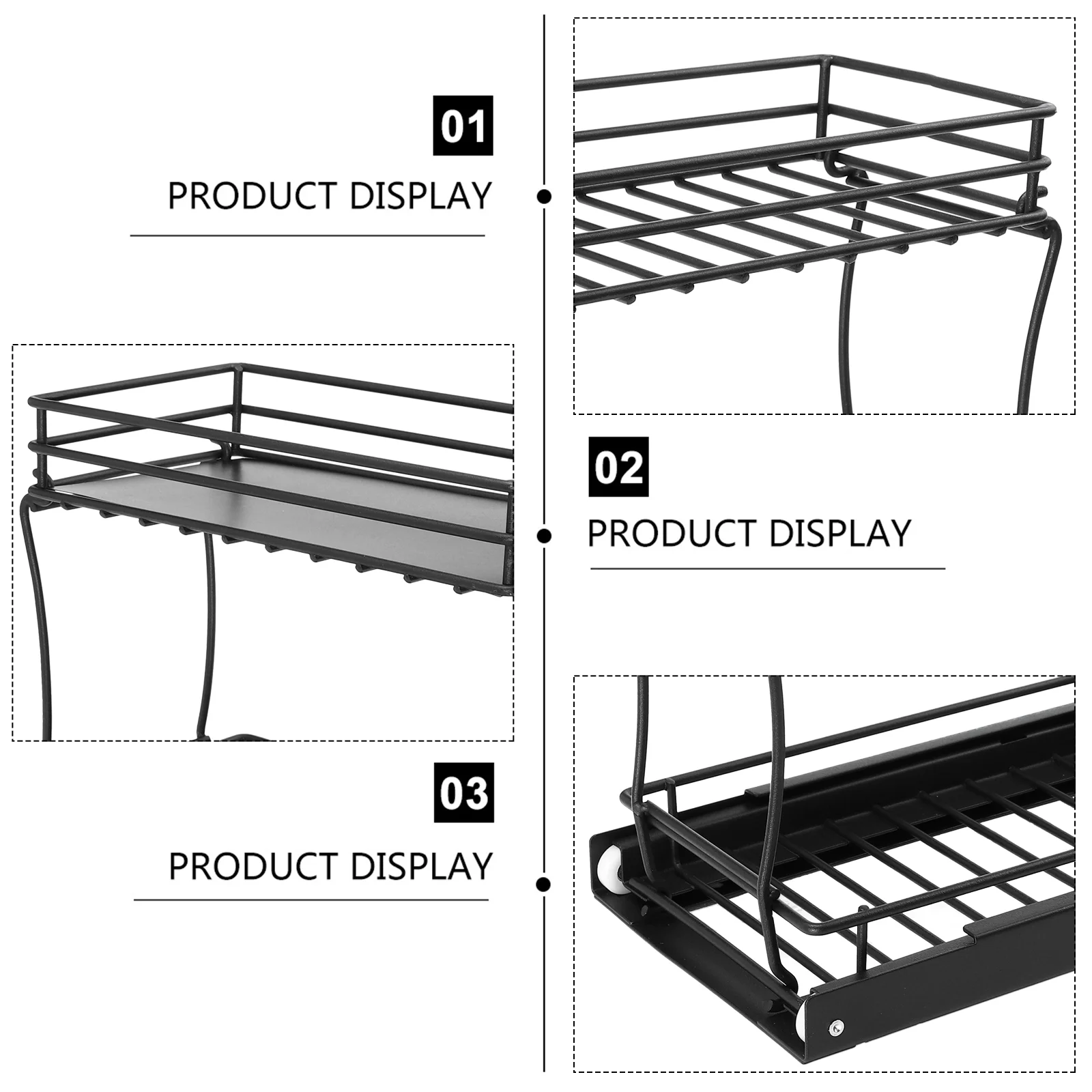 01

PRODUCT DISPLAY

02

PRODUCT DISPLAY

03

PRODUCT DISPLAY