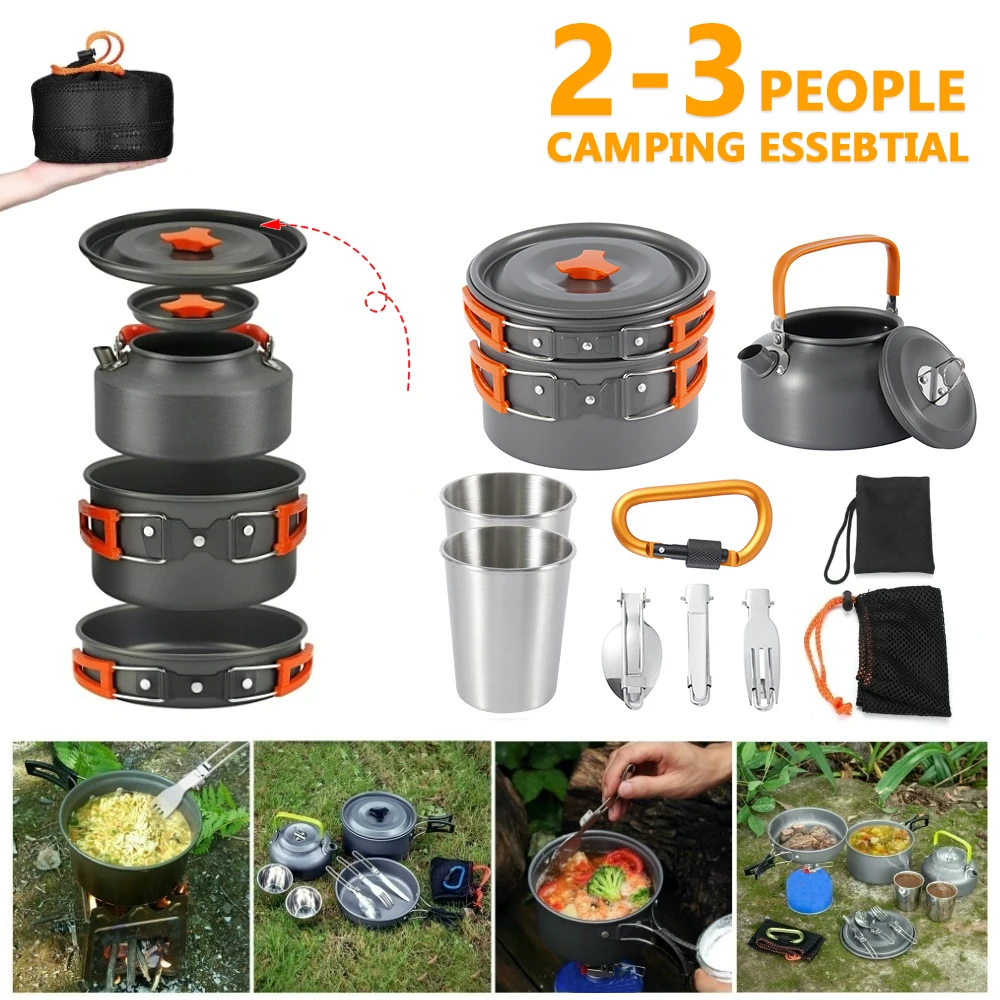 2-3 PEOPLE
CAMPING ESSEBTIAL