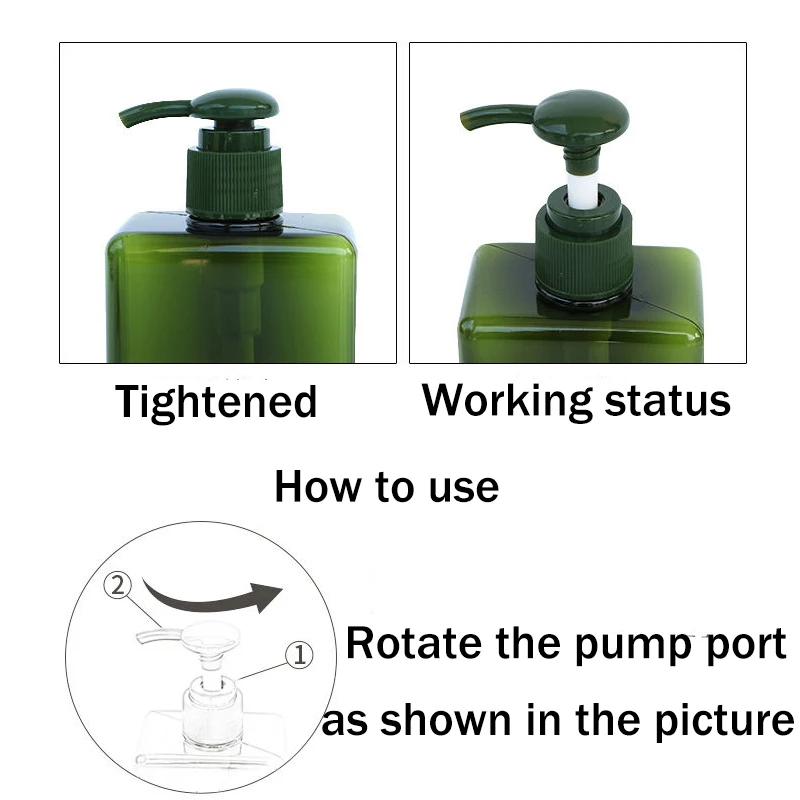 Tightened

Working status

How to use

②

①

Rotate the pump port as shown in the picture