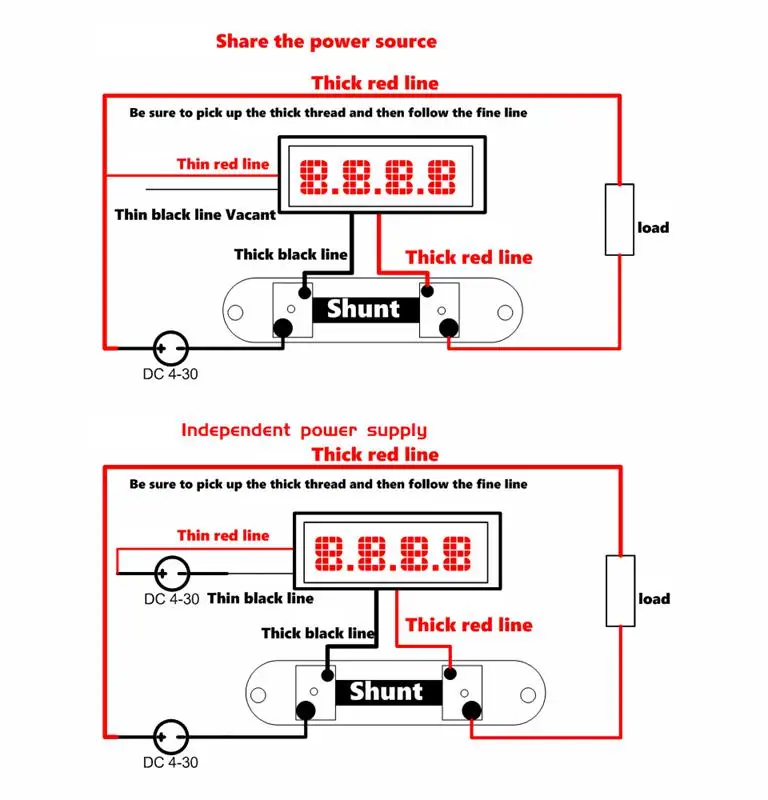 Share the power source

Thick red line

Be sure to pick up the thick thread and then follow the fine line

Thin red line

8.8.8.8

Thin black line Vacant

load

Thick black line

Thick red line

Shunt

DC 4-30

Independent power supply

Thick red line

Be sure to pick up the thick thread and then follow the fine line

Thin red line

8.8.8.8

DC 4-30 Thin black line

load

Thick black line

Thick red line

Shunt

DC 4-30