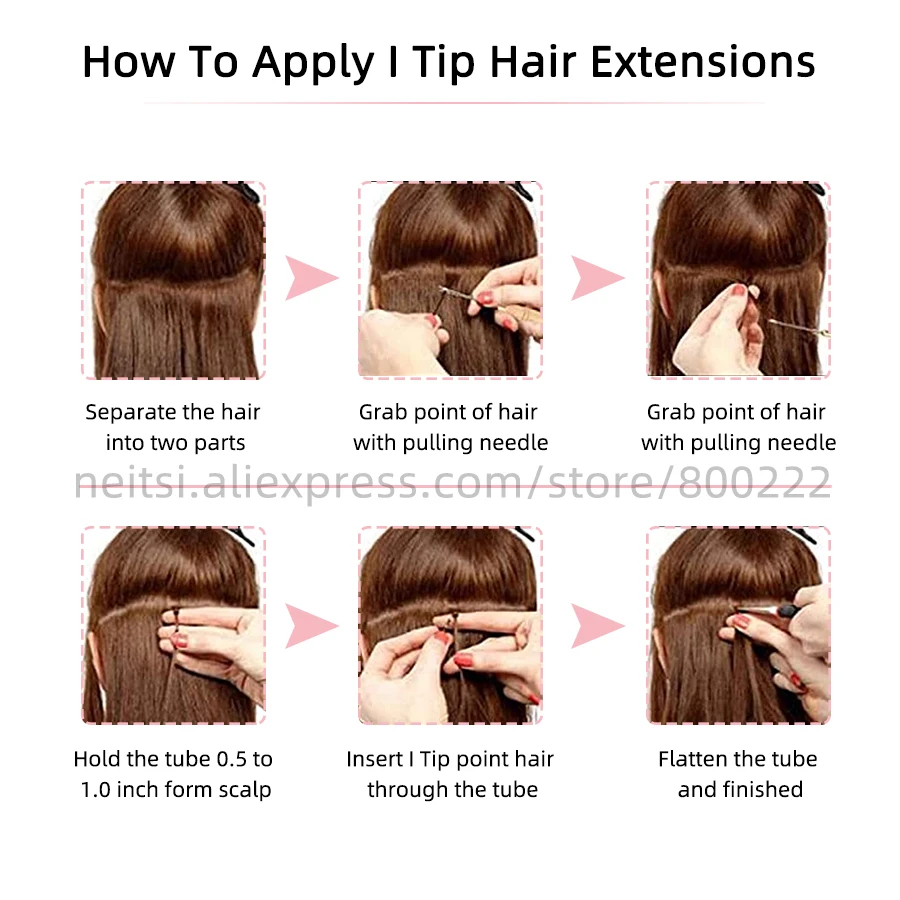 How To Apply I Tip Hair Extensions

Separate the hair into two parts

Grab point of hair with pulling needle

Grab point of hair with pulling needle

neitsi.aliexpress.com/store/800222

Hold the tube 0.5 to 1.0 inch form scalp

Insert I Tip point hair through the tube

Flatten the tube and finished