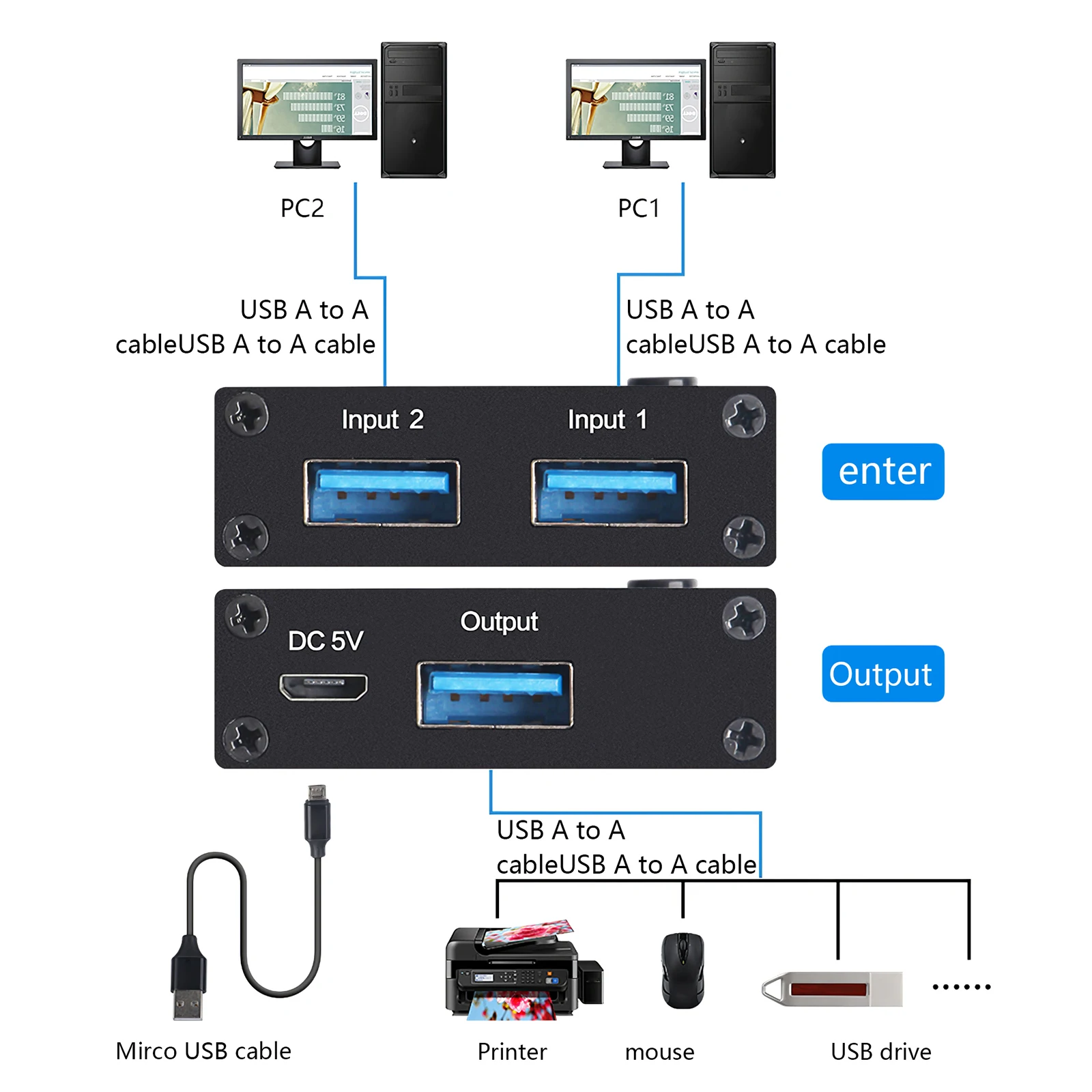 PC2

PC1

USB A to A cableUSB A to A cable

USB A to A cableUSB A to A cable

Input 2

Input 1

enter

DC 5V

Output

Output

USB A to A cableUSB A to A cable

......

Mirco USB cable

Printer

mouse

USB drive