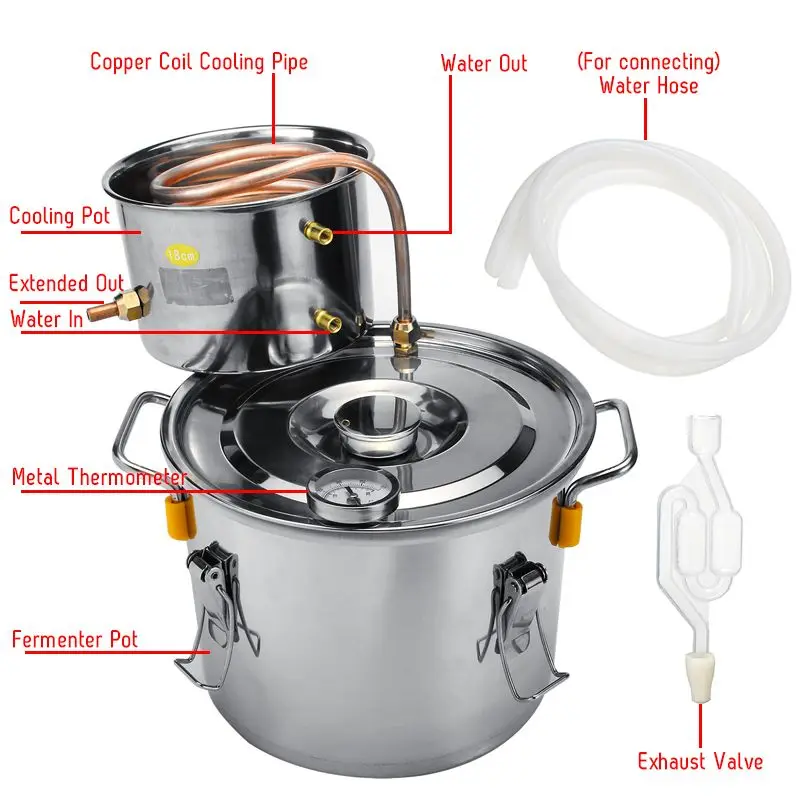 Copper Coil Cooling Pipe

Water Out

(For connecting)
Water Hose

Cooling Pot

18cm

Extended Out

Water In

Metal Thermometer

Fermenter Pot

Exhaust Valve