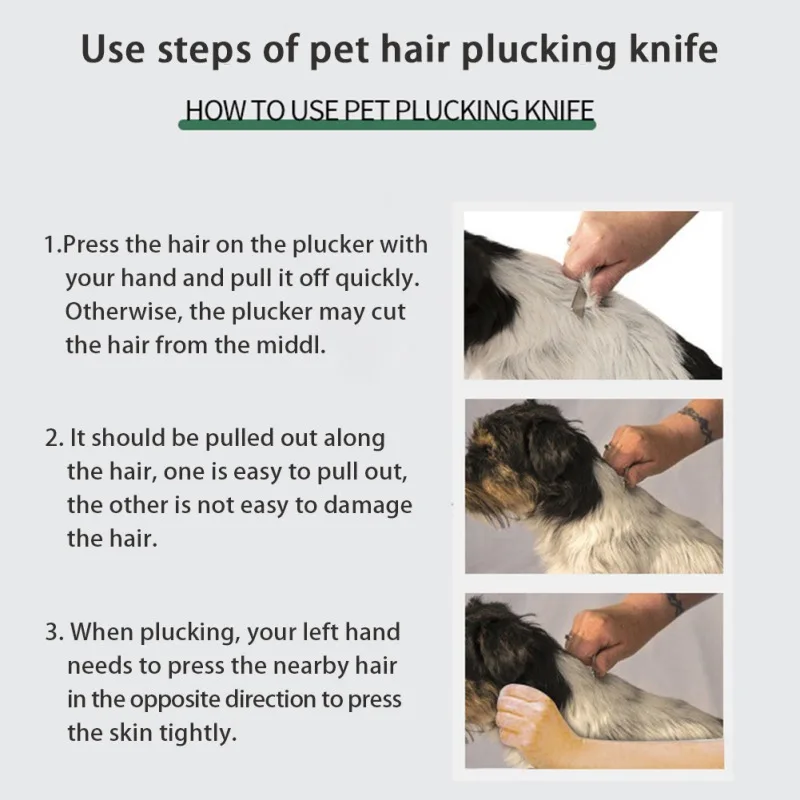 Use steps of pet hair plucking knife

HOW TO USE PET PLUCKING KNIFE

1.Press the hair on the plucker with your hand and pull it off quickly. Otherwise, the plucker may cut the hair from the middl.

2. It should be pulled out along the hair, one is easy to pull out, the other is not easy to damage the hair.

3. When plucking, your left hand needs to press the nearby hair in the opposite direction to press the skin tightly.