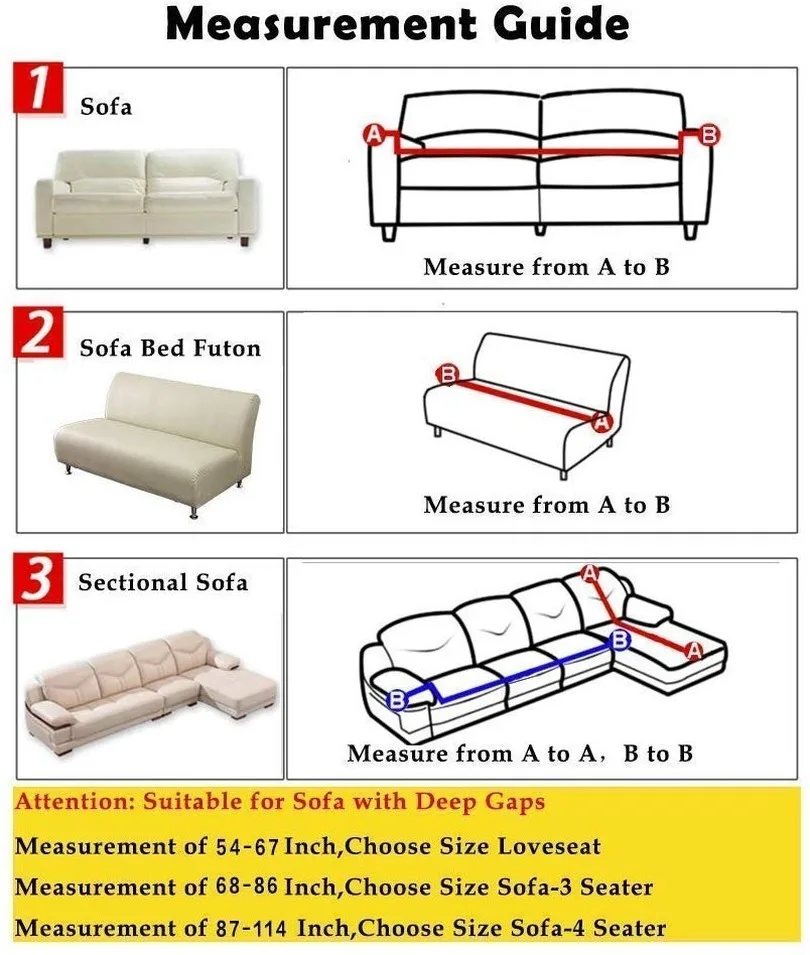 Measurement Guide

1 Sofa

A B

Measure from A to B

2 Sofa Bed Futon

B A

Measure from A to B

3 Sectional Sofa

A B A B

Measure from A to A， B to B

Attention: Suitable for Sofa with Deep Gaps

Measurement of 54-67 Inch,Choose Size Loveseat

Measurement of 68-86 Inch,Choose Size Sofa-3 Seater

Measurement of 87-114 Inch,Choose Size Sofa-4 Seater