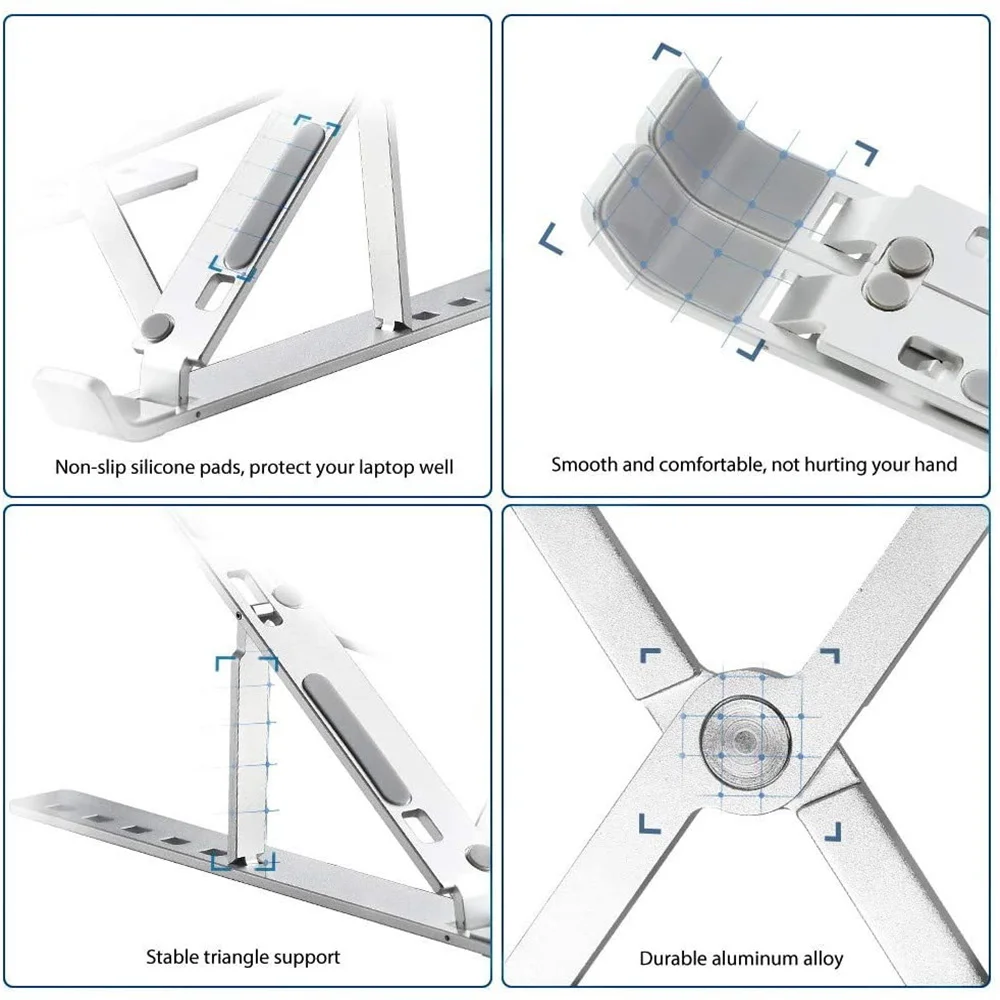 Non-slip silicone pads, protect your laptop well

Smooth and comfortable, not hurting your hand

Stable triangle support

Durable aluminum alloy