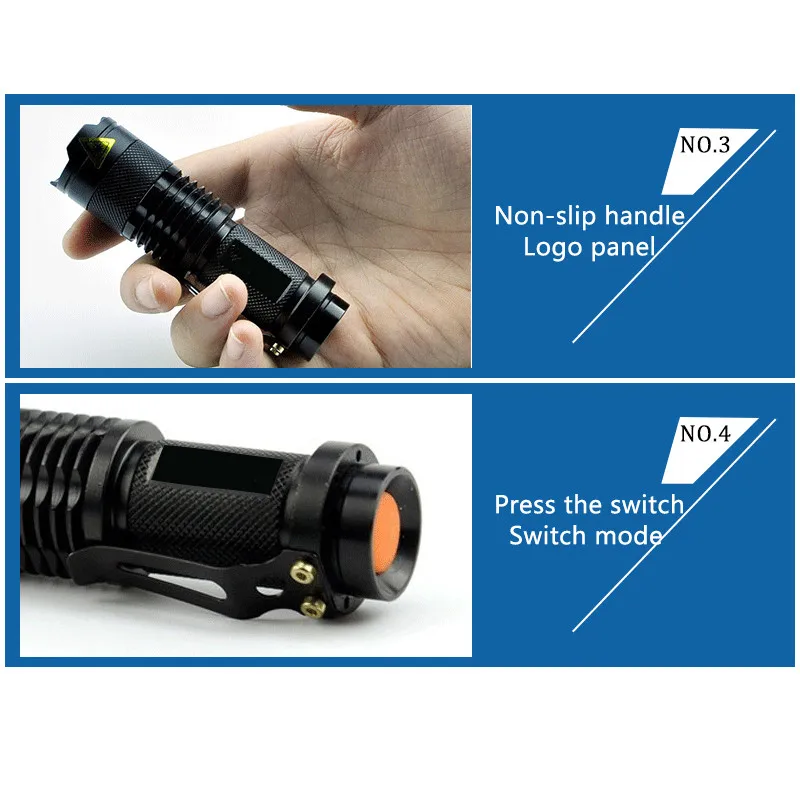 NO.3

Non-slip handle
Logo panel

NO.4

Press the switch
Switch mode