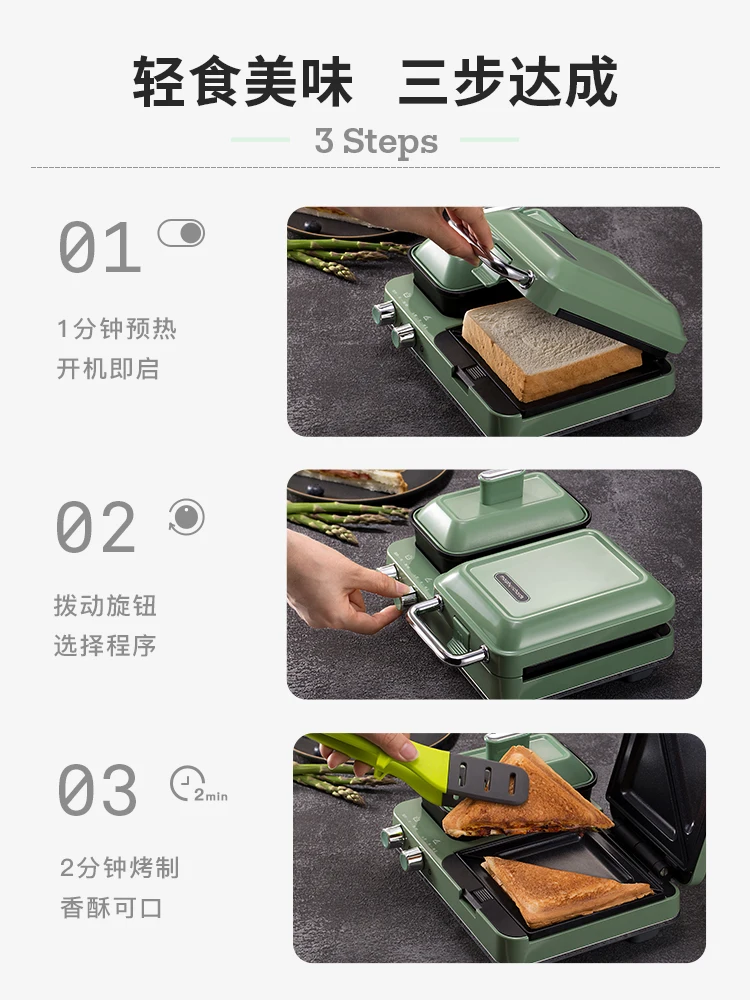 轻食美味　三步达成

3 Steps

01

1分钟预热
开机即启

02

拨动旋钮
选择程序

03

2min

2分钟烤制
香酥可口