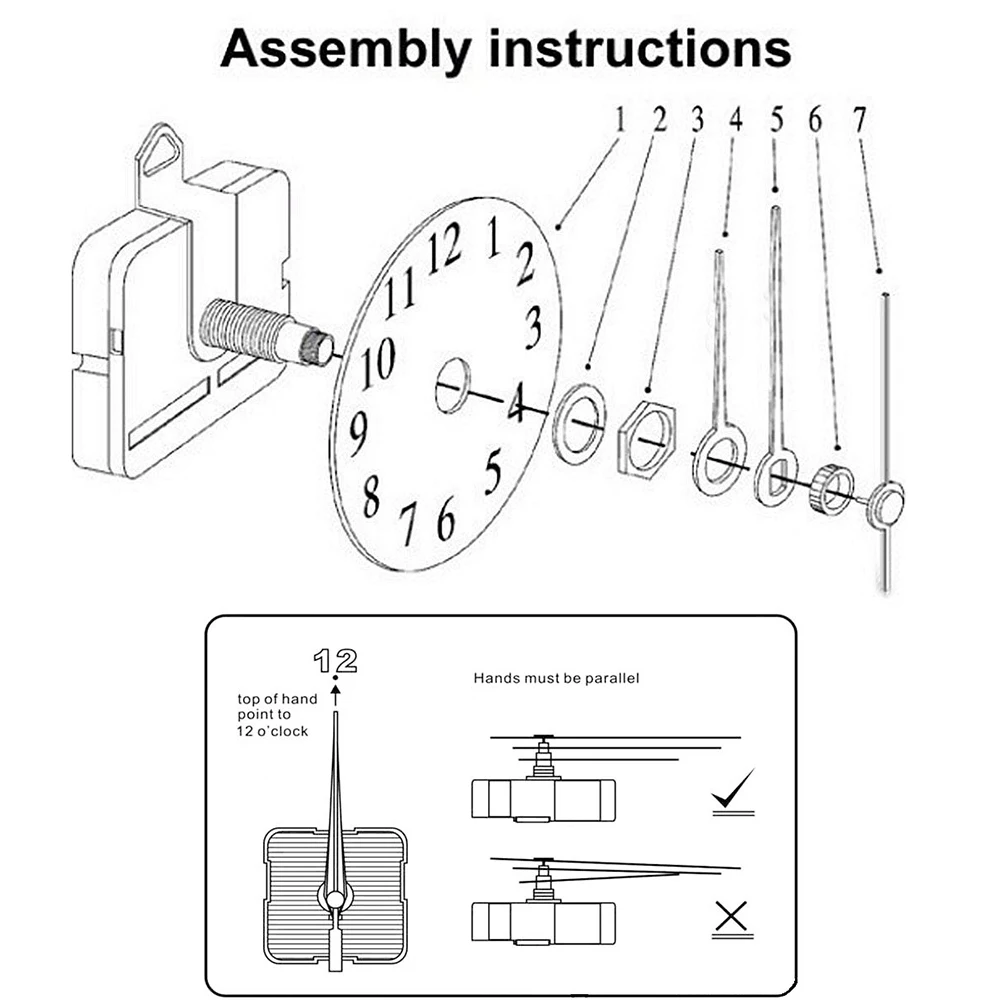 Assembly instructions

1 2 3 4 5 6 7

12 1 2 3 4 5 6 7 8 9 10 11

12

top of hand point to 12 o'clock

Hands must be parallel