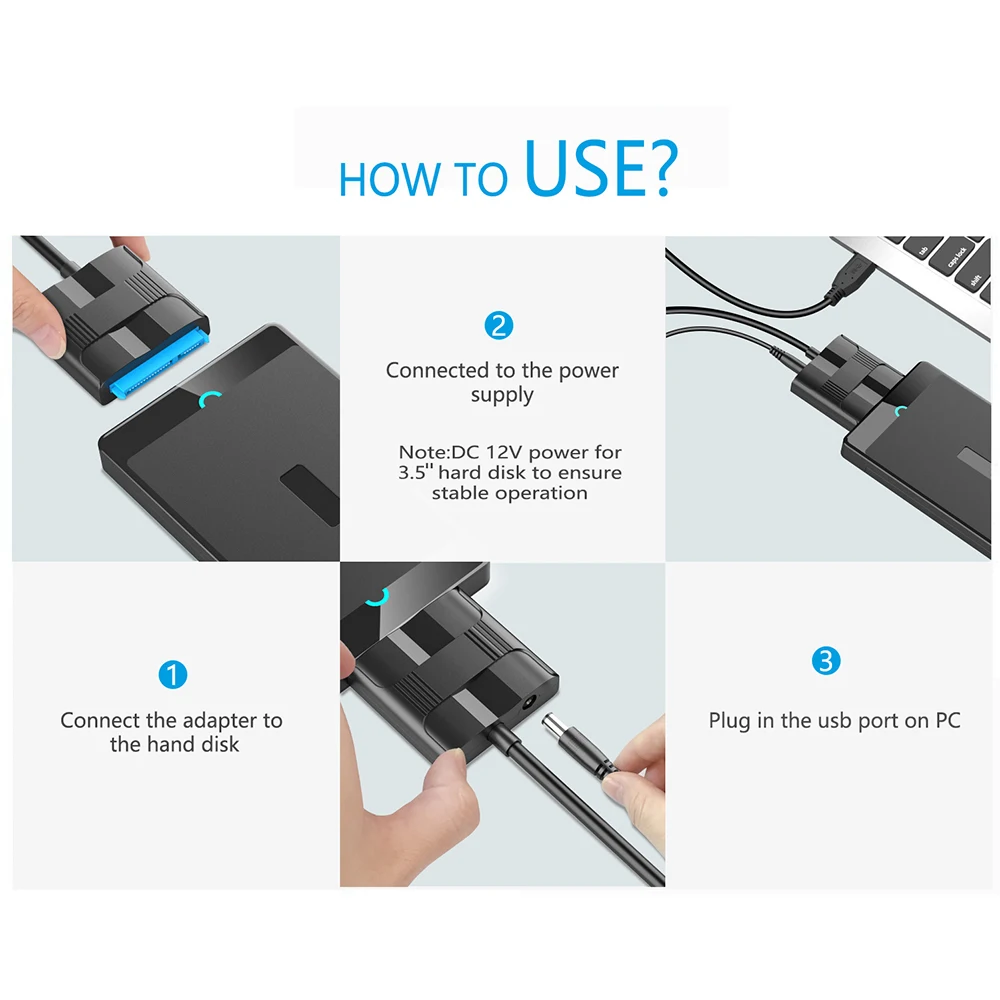 HOW TO USE?

2

Connected to the power supply

Note:DC 12V power for 3.5" hard disk to ensure stable operation

tab

caps lock

shift

1

Connect the adapter to the hand disk

3

Plug in the usb port on PC