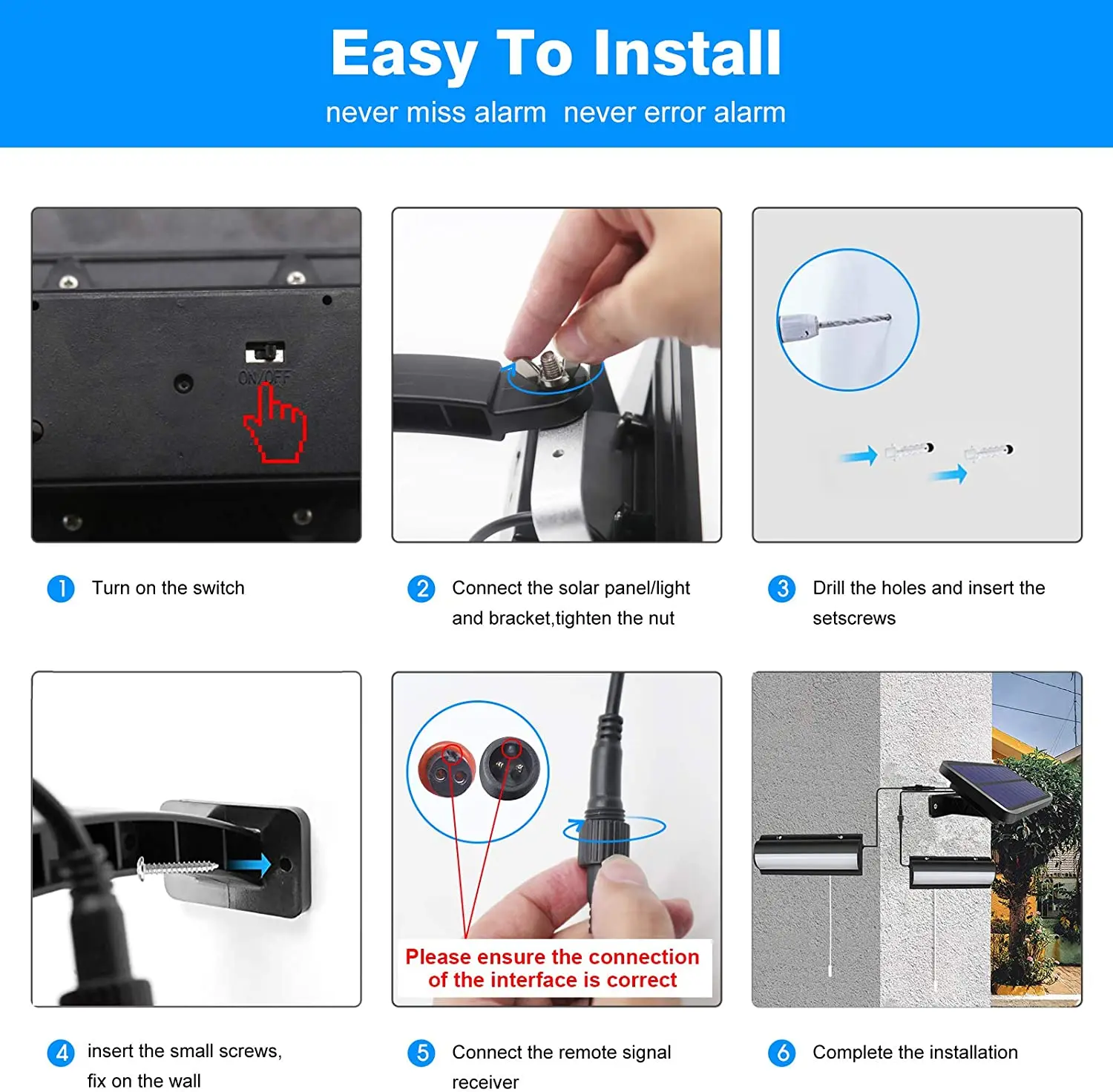 Easy To Install

never miss alarm never error alarm

ON/OFF

1 Turn on the switch

2 Connect the solar panel/light and bracket,tighten the nut

3 Drill the holes and insert the setscrews

Please ensure the connection of the interface is correct

4 insert the small screws, fix on the wall

5 Connect the remote signal receiver

6 Complete the installation