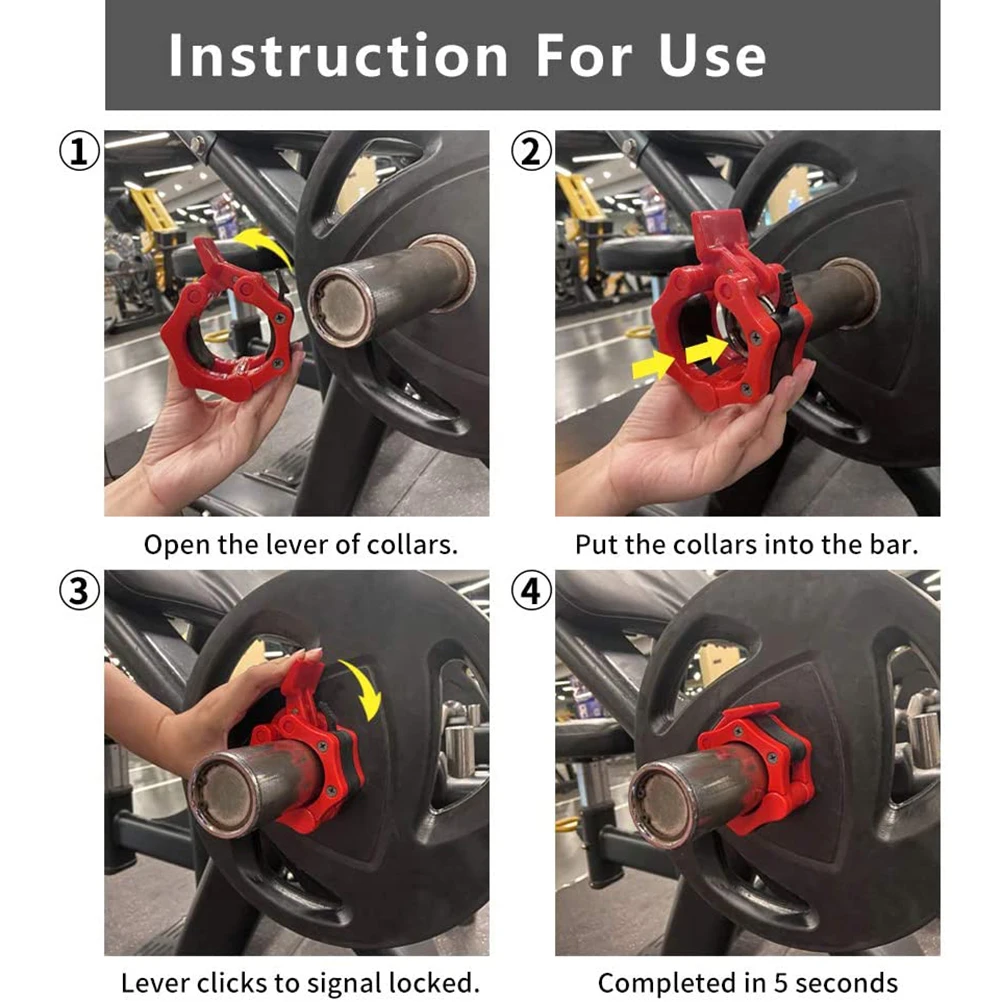 Instruction For Use

①

Open the lever of collars.

②

Put the collars into the bar.

③

Lever clicks to signal locked.

④

Completed in 5 seconds