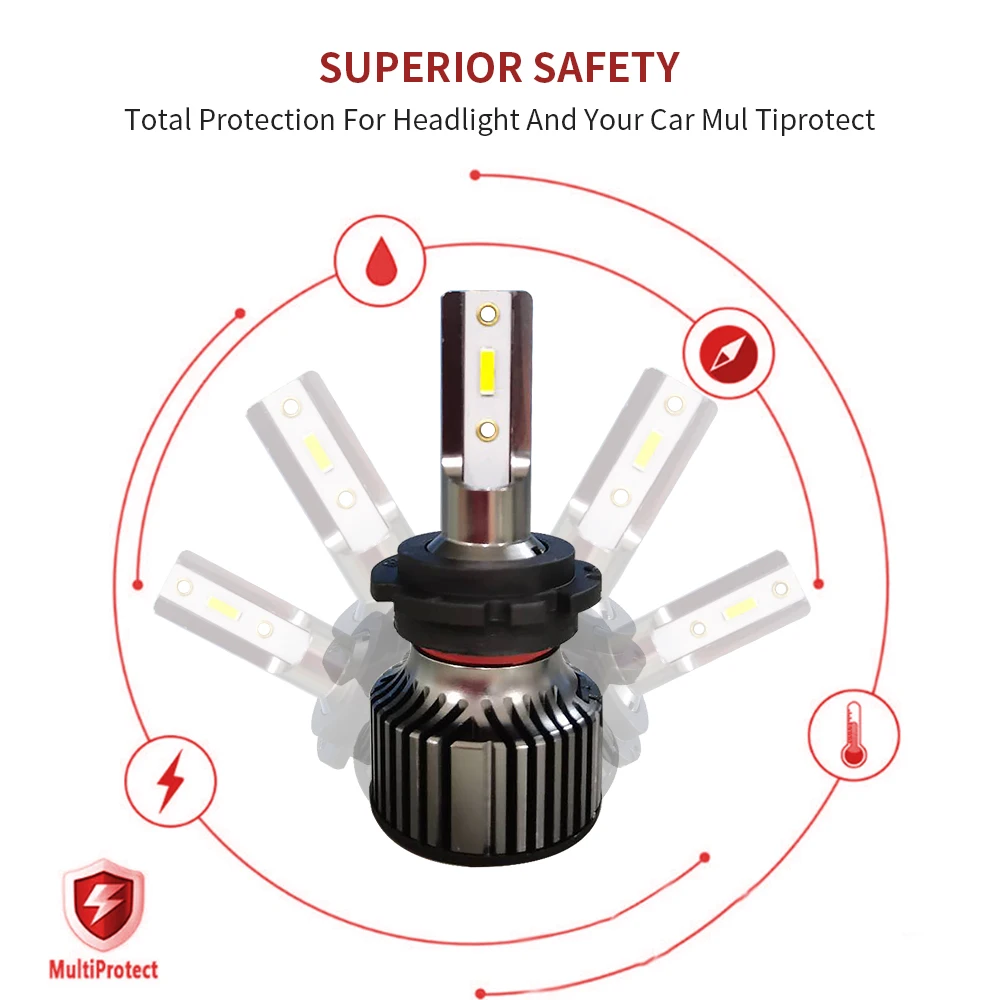 SUPERIOR SAFETY

Total Protection For Headlight And Your Car Mul Tiprotect

MultiProtect