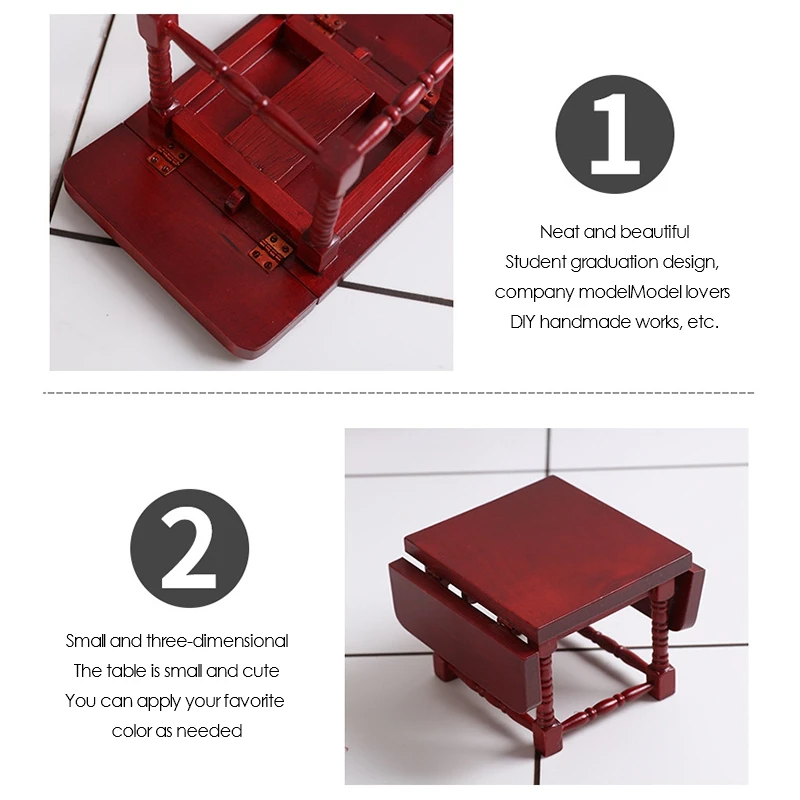 1

Neat and beautiful
Student graduation design,
company modelModel lovers
DIY handmade works, etc.

2

Small and three-dimensional
The table is small and cute
You can apply your favorite
color as needed