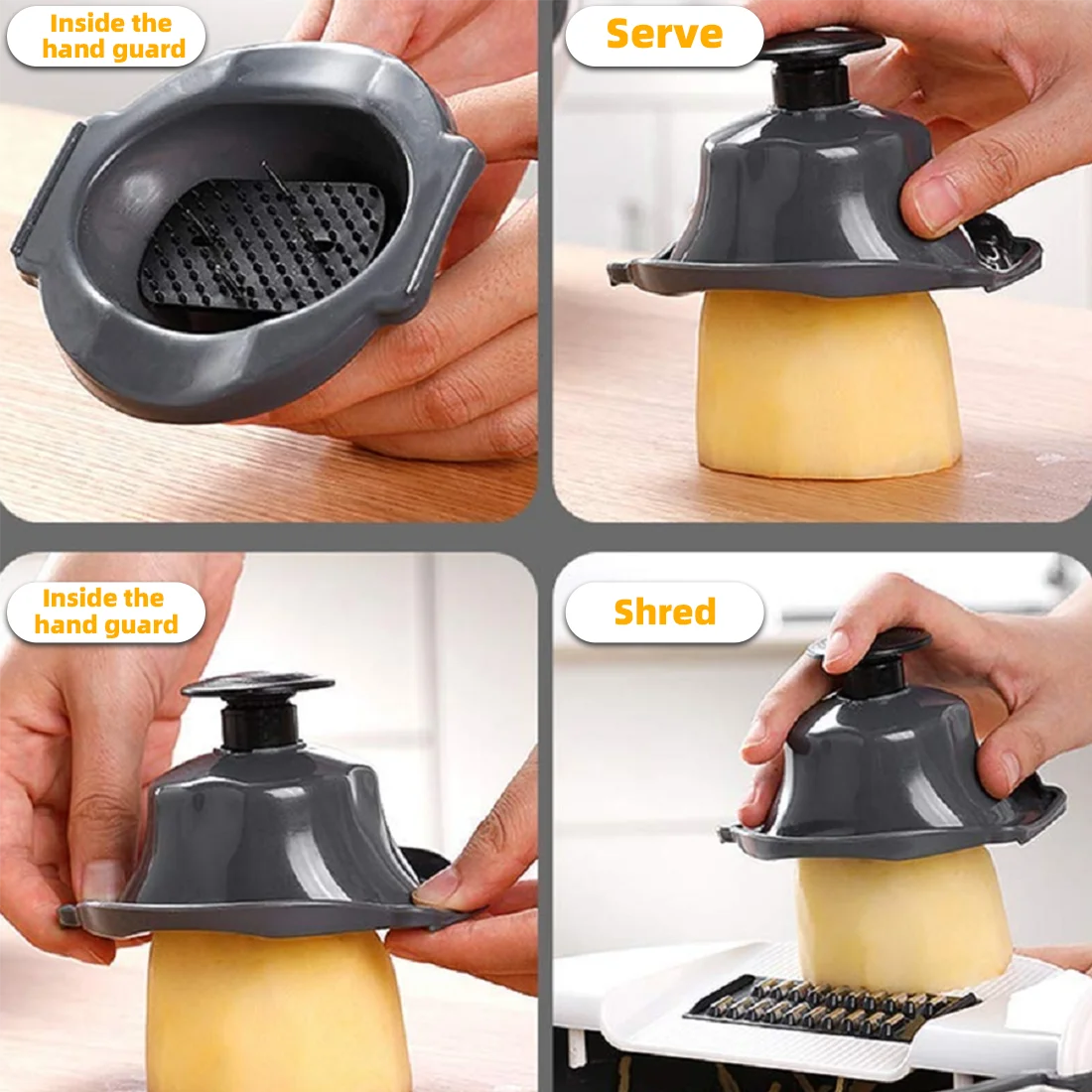 Inside the hand guard

Serve

Inside the hand guard

Shred