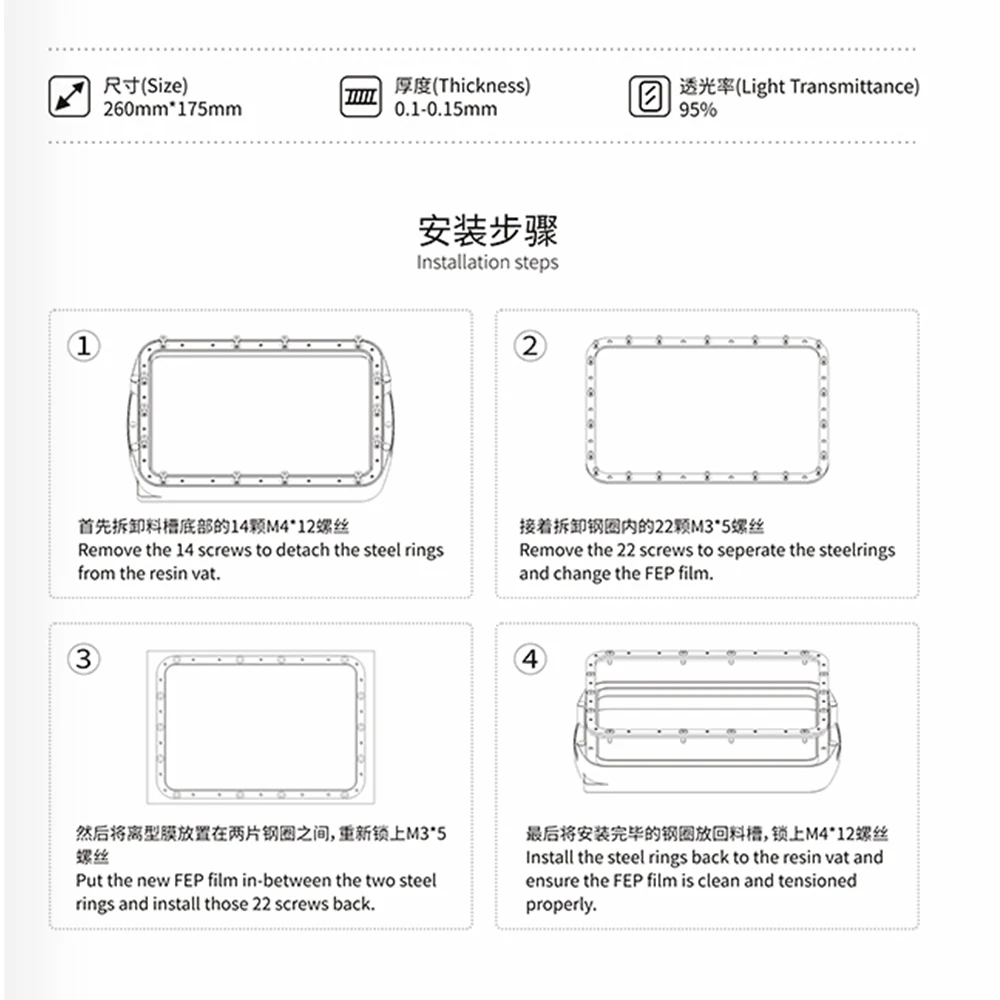 尺寸(Size)
260mm*175mm

厚度(Thickness)
0.1-0.15mm

透光率(Light Transmittance)
95%

安装步骤
Installation steps

①

首先拆卸料槽底部的14颗M4*12螺丝
Remove the 14 screws to detach the steel rings from the resin vat.

②

接着拆卸钢圈内的22颗M3*5螺丝
Remove the 22 screws to seperate the steelrings and change the FEP film.

③

然后将离型膜放置在两片钢圈之间，重新锁上M3*5螺丝
Put the new FEP film in-between the two steel rings and install those 22 screws back.

④

最后将安装完毕的钢圈放回料槽，锁上M4*12螺丝
Install the steel rings back to the resin vat and ensure the FEP film is clean and tensioned properly.