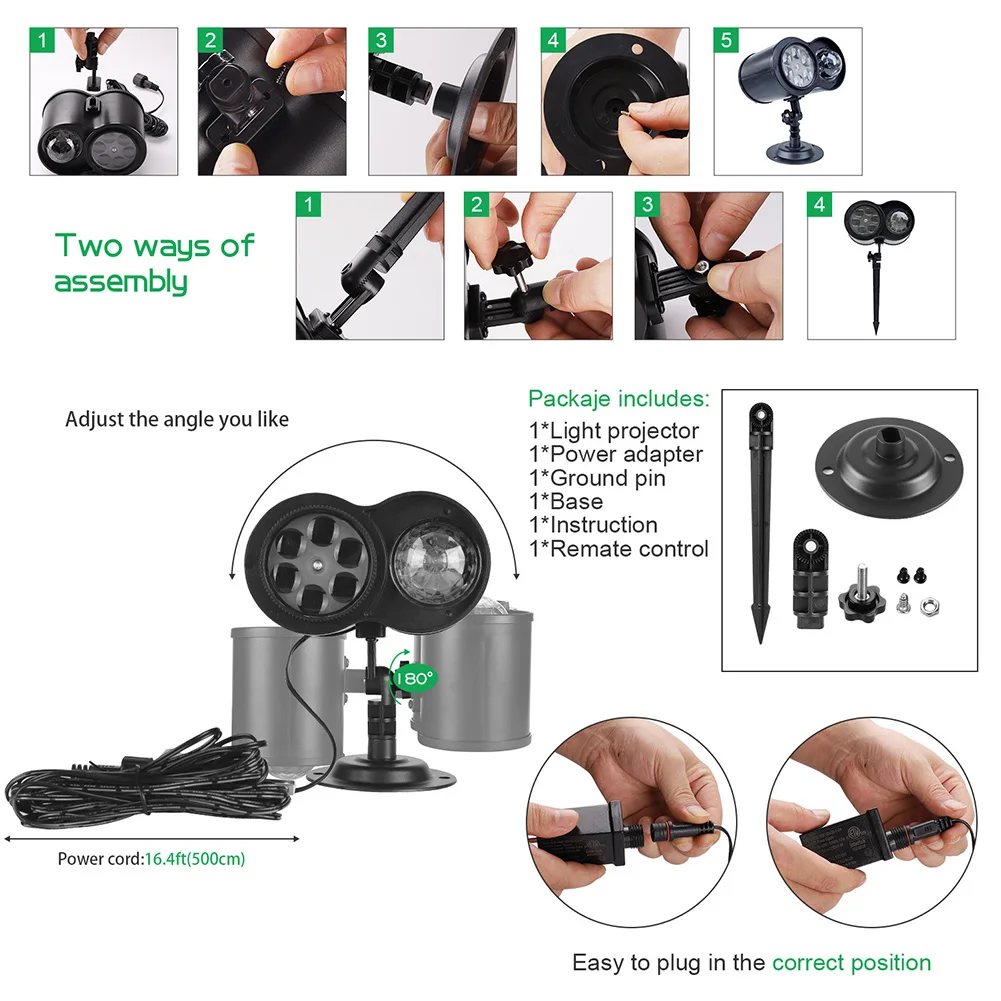 1 2 3 4 5

Two ways of assembly

1 2 3 4

Adjust the angle you like

180°

Power cord:16.4ft(500cm)

Packaje includes:
1*Light projector
1*Power adapter
1*Ground pin
1*Base
1*Instruction
1*Remate control

Easy to plug in the correct position