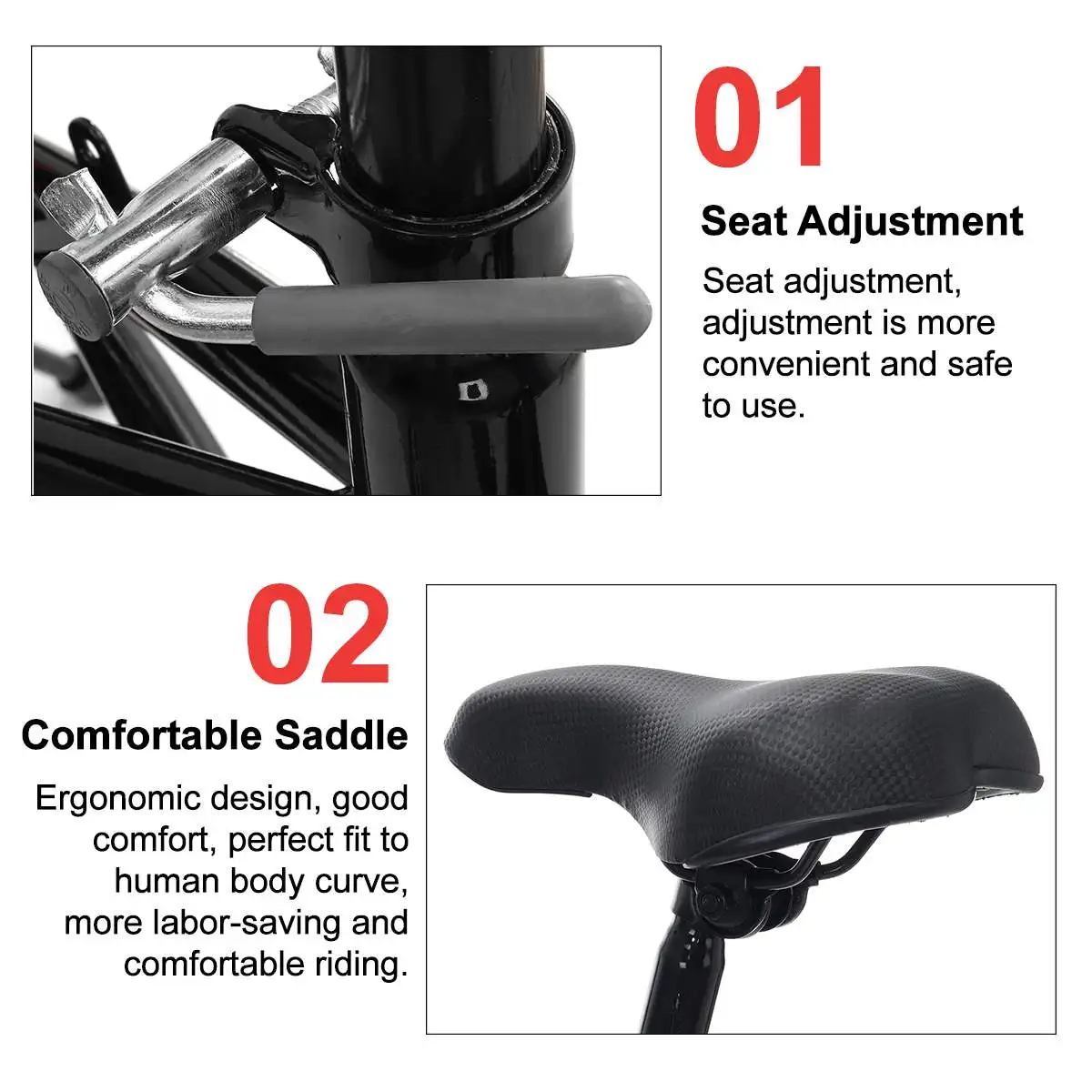 01

Seat Adjustment

Seat adjustment, adjustment is more convenient and safe to use.

02

Comfortable Saddle

Ergonomic design, good comfort, perfect fit to human body curve, more labor-saving and comfortable riding.