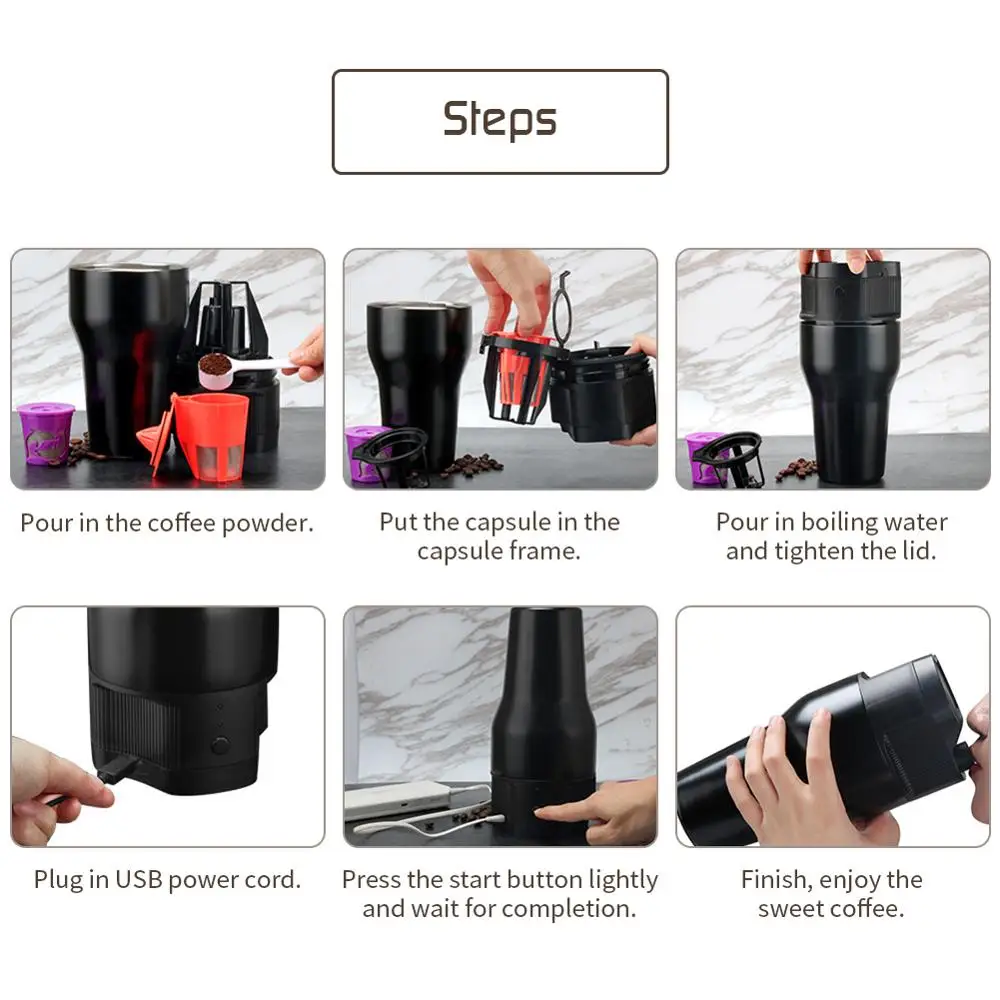 Steps

Pour in the coffee powder.

Put the capsule in the capsule frame.

Pour in boiling water and tighten the lid.

Plug in USB power cord.

Press the start button lightly and wait for completion.

Finish, enjoy the sweet coffee.