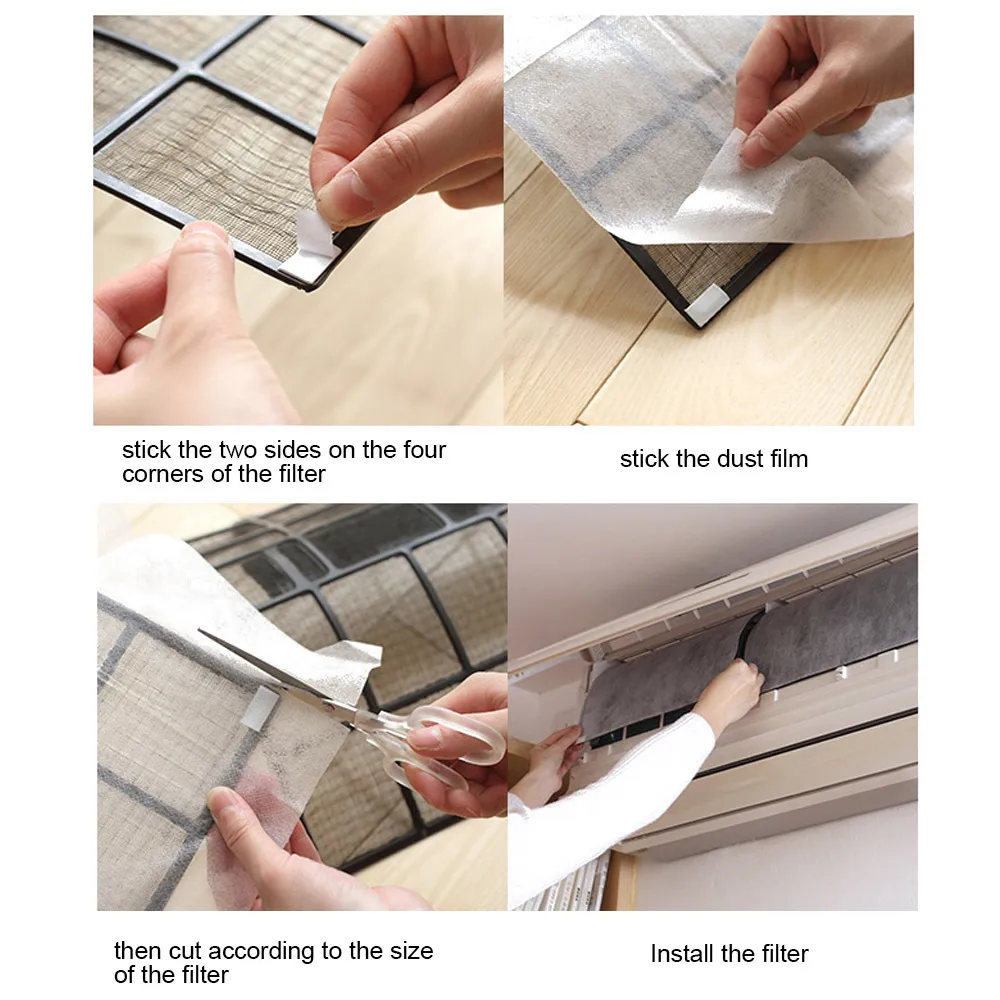 stick the two sides on the four corners of the filter

stick the dust film

then cut according to the size of the filter

Install the filter