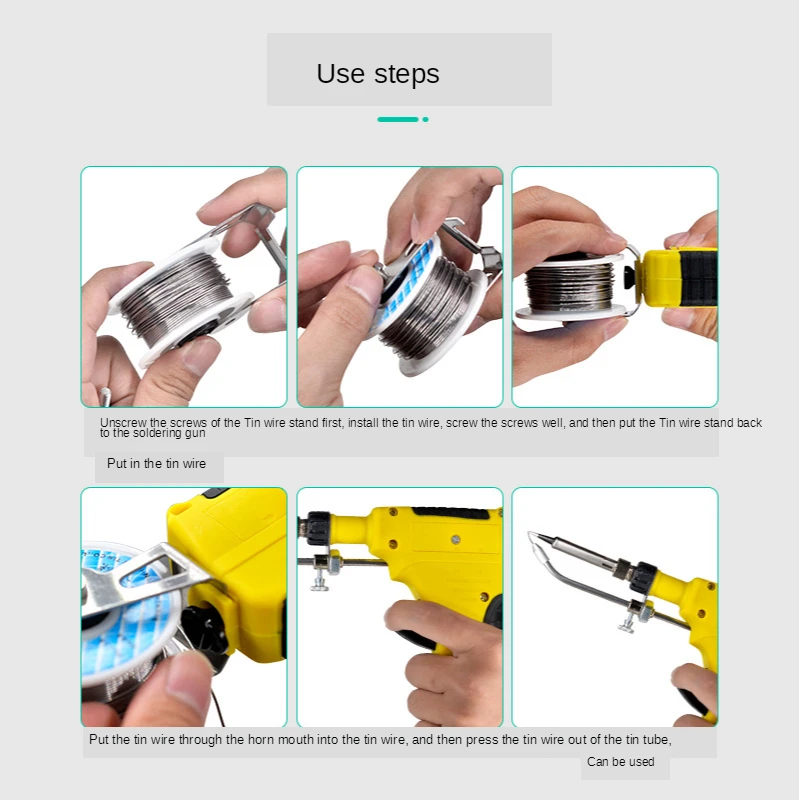 Use steps

Unscrew the screws of the Tin wire stand first, install the tin wire, screw the screws well, and then put the Tin wire stand back to the soldering gun

Put in the tin wire

Put the tin wire through the horn mouth into the tin wire, and then press the tin wire out of the tin tube,

Can be used