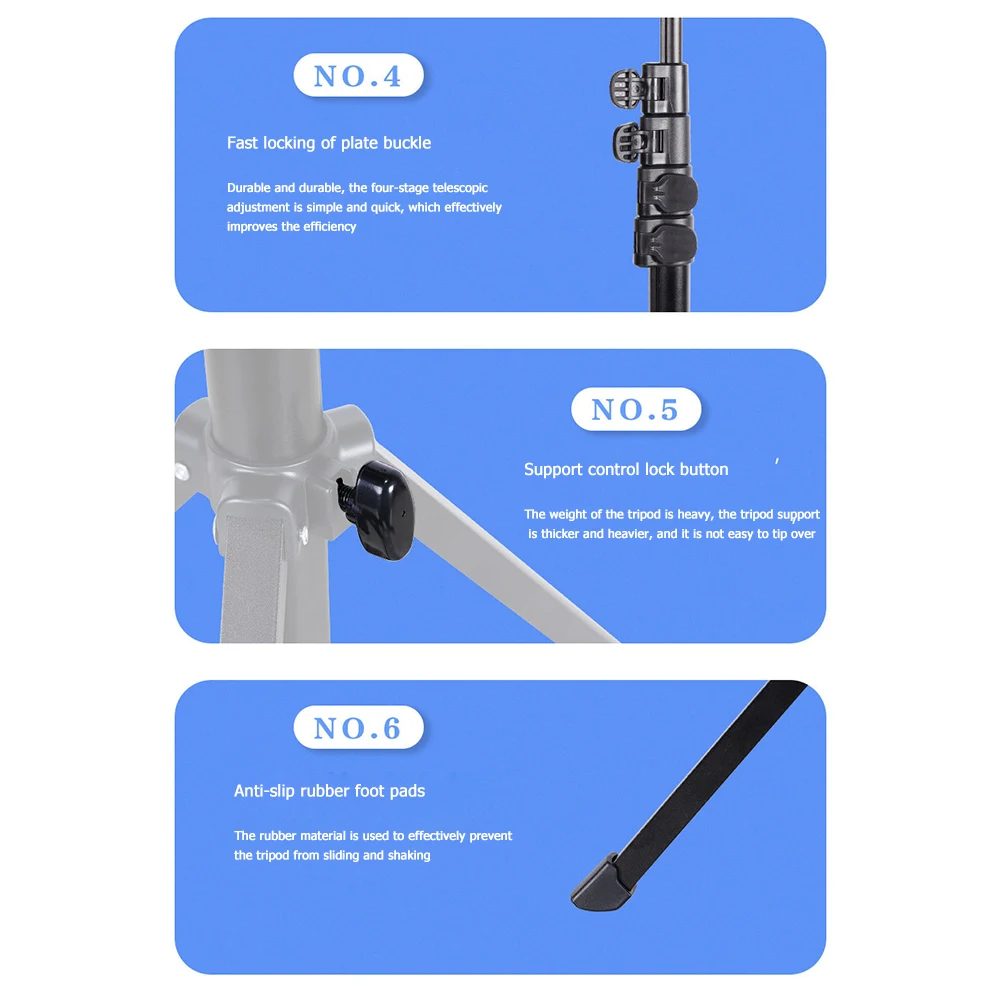 NO.4

Fast locking of plate buckle

Durable and durable, the four-stage telescopic adjustment is simple and quick, which effectively improves the efficiency

NO.5

Support control lock button

The weight of the tripod is heavy, the tripod support is thicker and heavier, and it is not easy to tip over

NO.6

Anti-slip rubber foot pads

The rubber material is used to effectively prevent the tripod from sliding and shaking