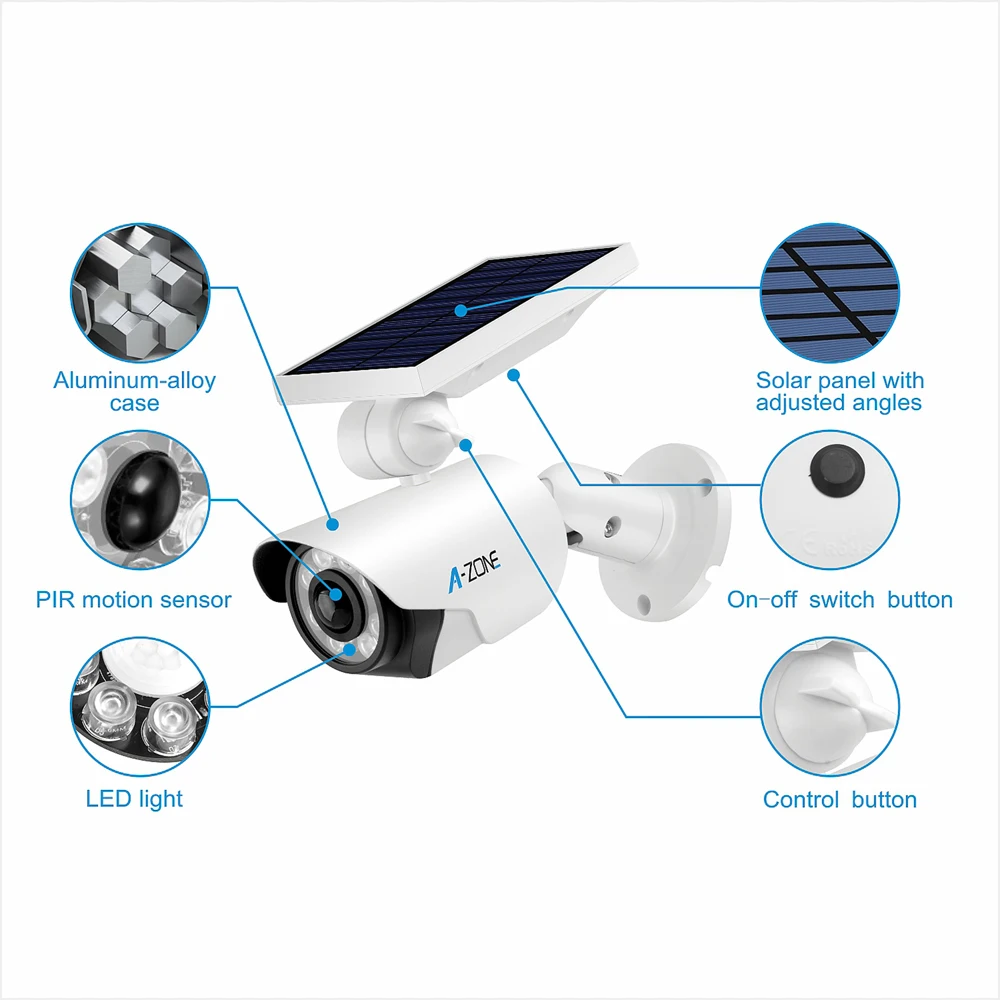 Aluminum-alloy case

PIR motion sensor

LED light

A-ZONE

Solar panel with adjusted angles

On-off switch button

Control button