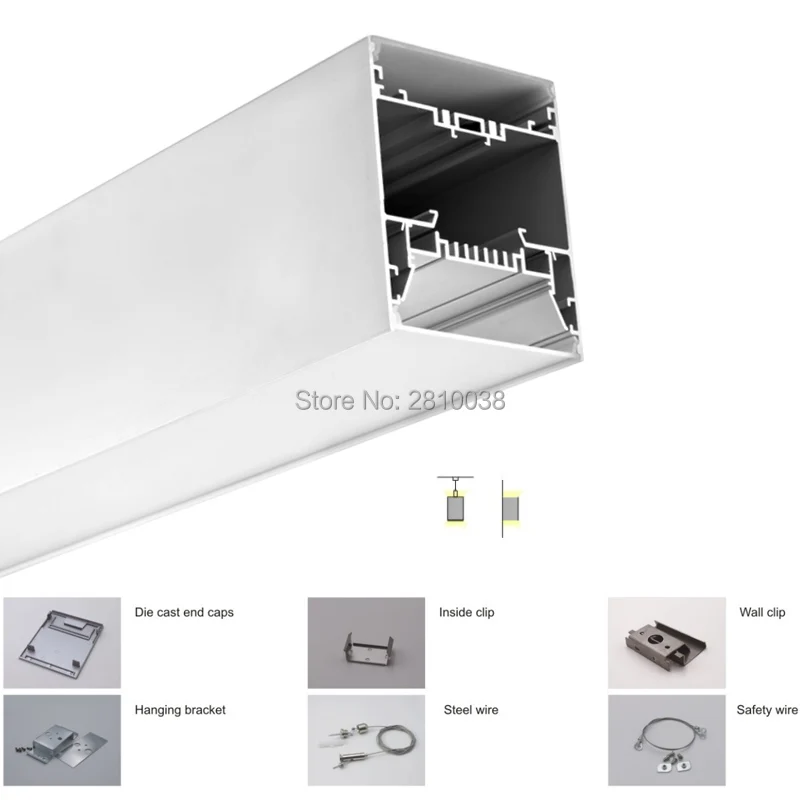 Store No: 2810038

Die cast end caps

Inside clip

Wall clip

Hanging bracket

Steel wire

Safety wire