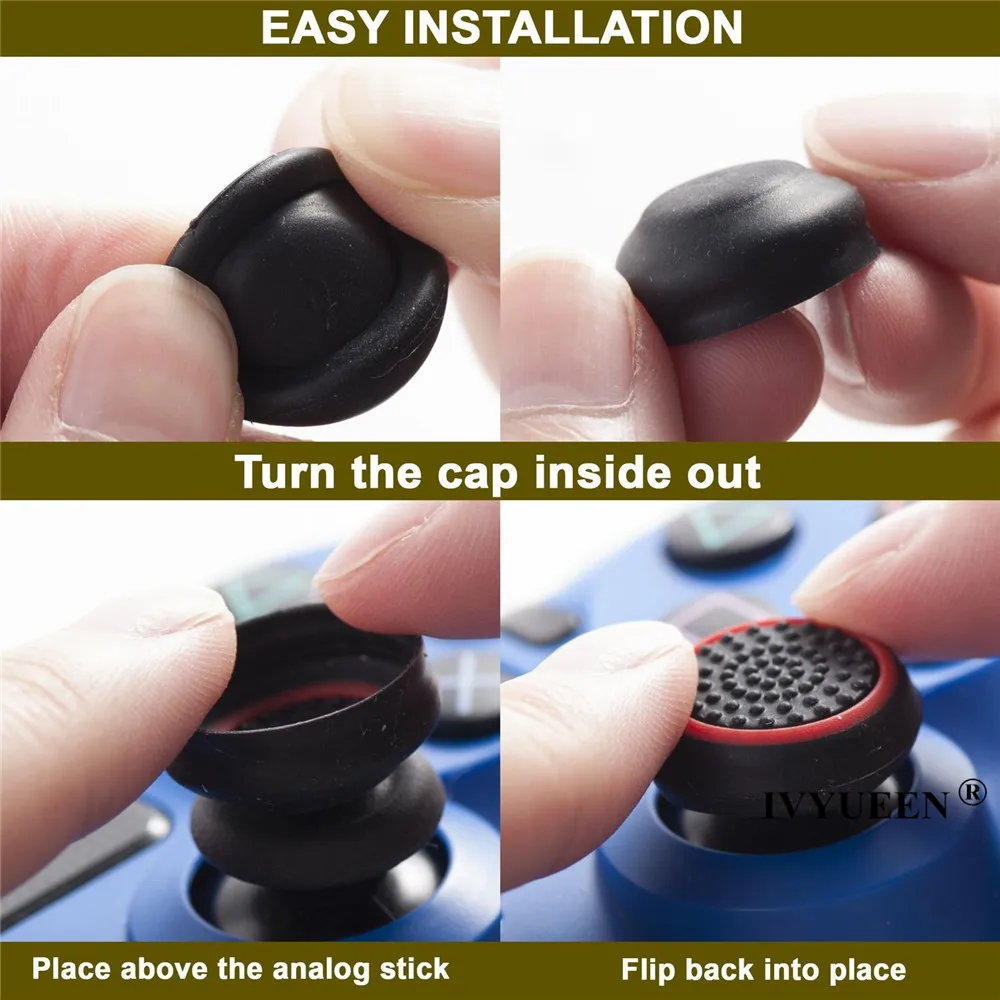 EASY INSTALLATION

Turn the cap inside out

IVYUEEN ®

Place above the analog stick

Flip back into place