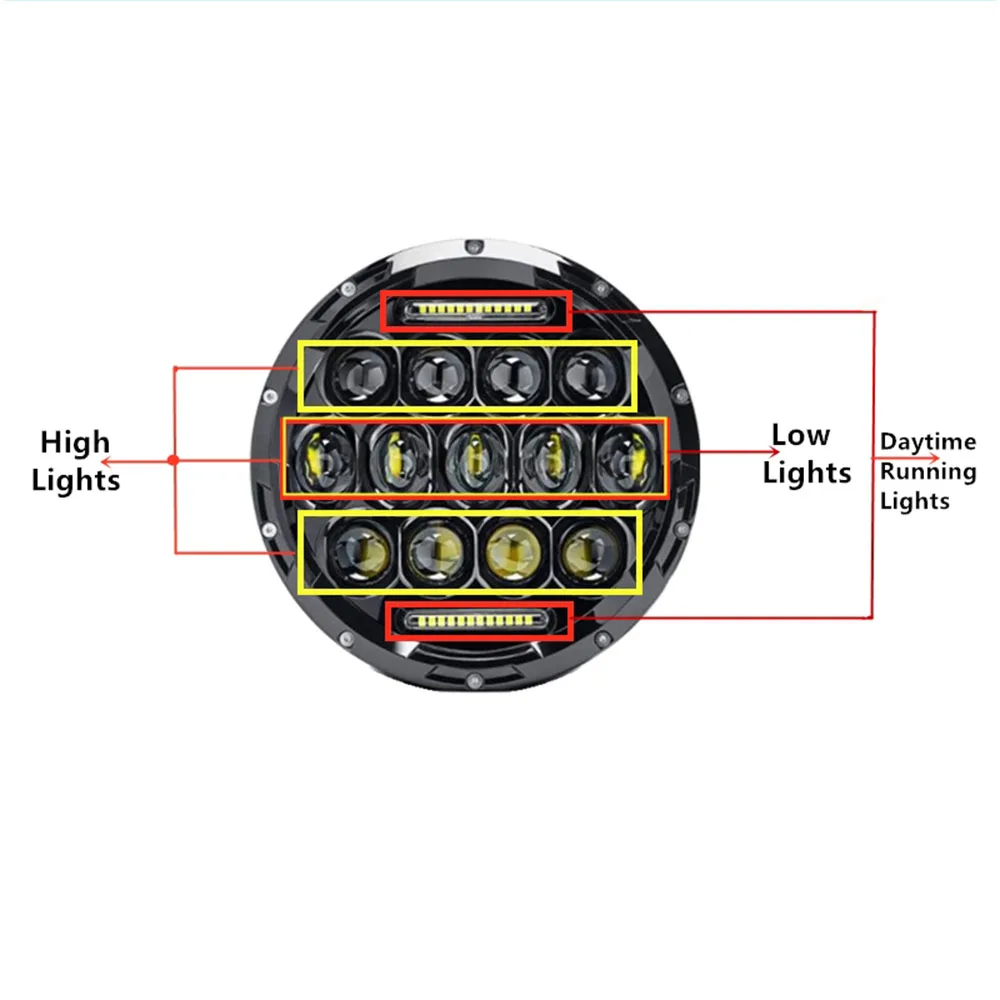 High Lights

Low Lights

Daytime Running Lights