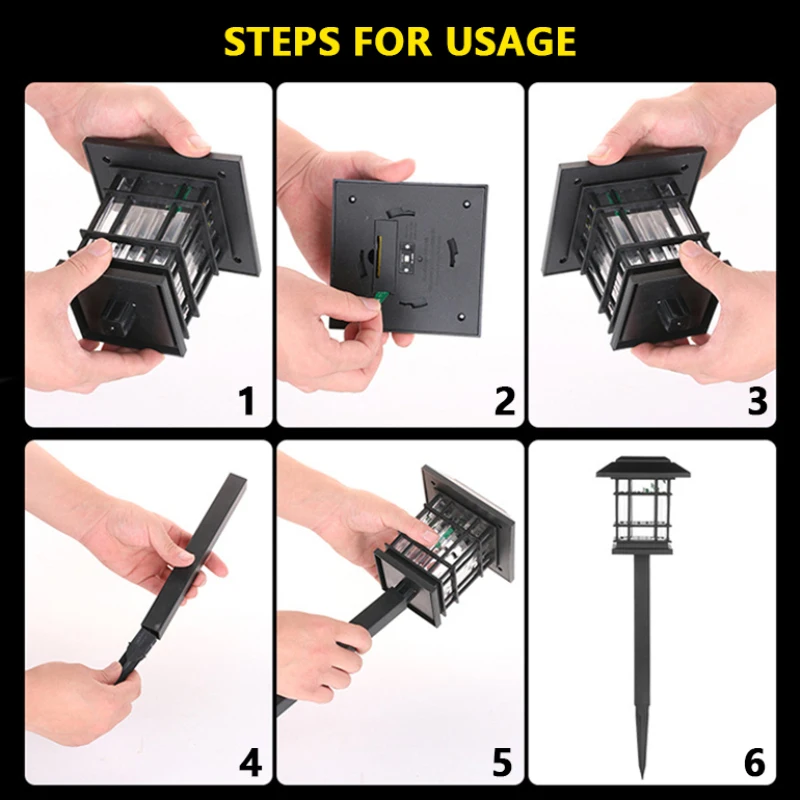 STEPS FOR USAGE

1

2

3

4

5

6