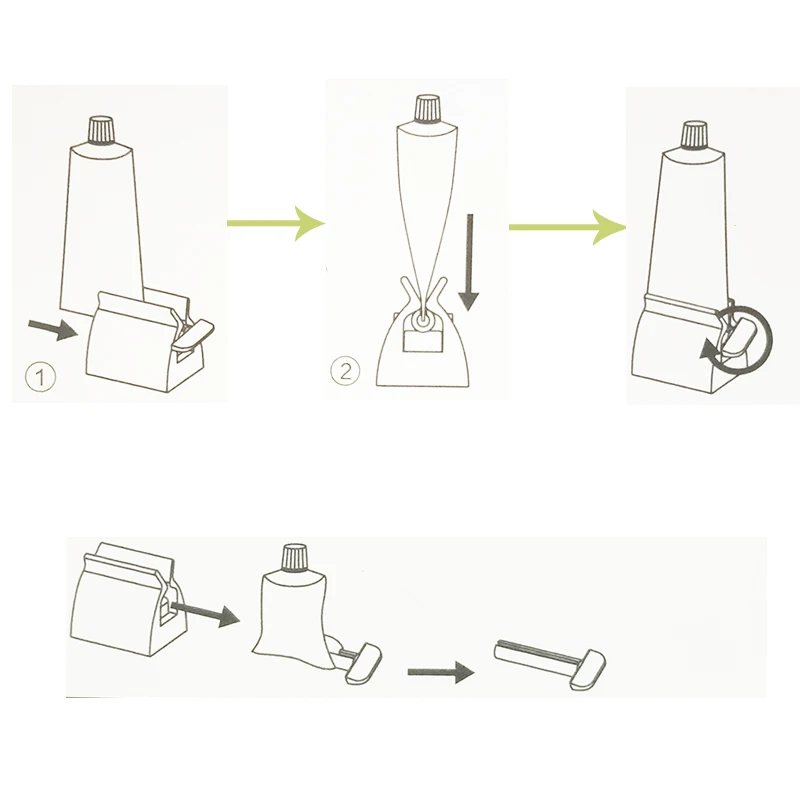 1

2