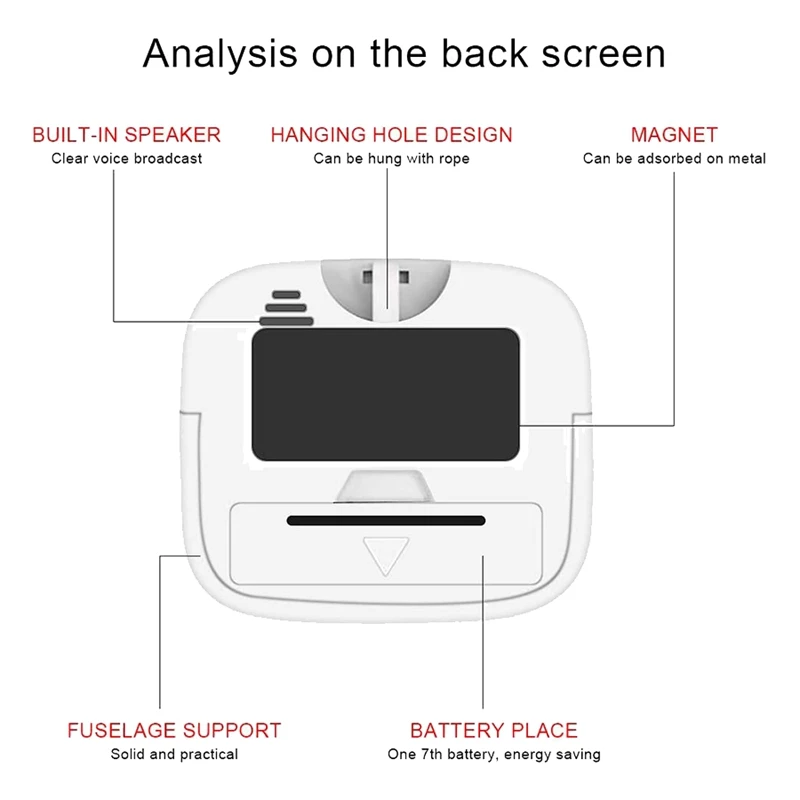 Analysis on the back screen

BUILT-IN SPEAKER
Clear voice broadcast

HANGING HOLE DESIGN
Can be hung with rope

MAGNET
Can be adsorbed on metal

FUSELAGE SUPPORT
Solid and practical

BATTERY PLACE
One 7th battery, energy saving