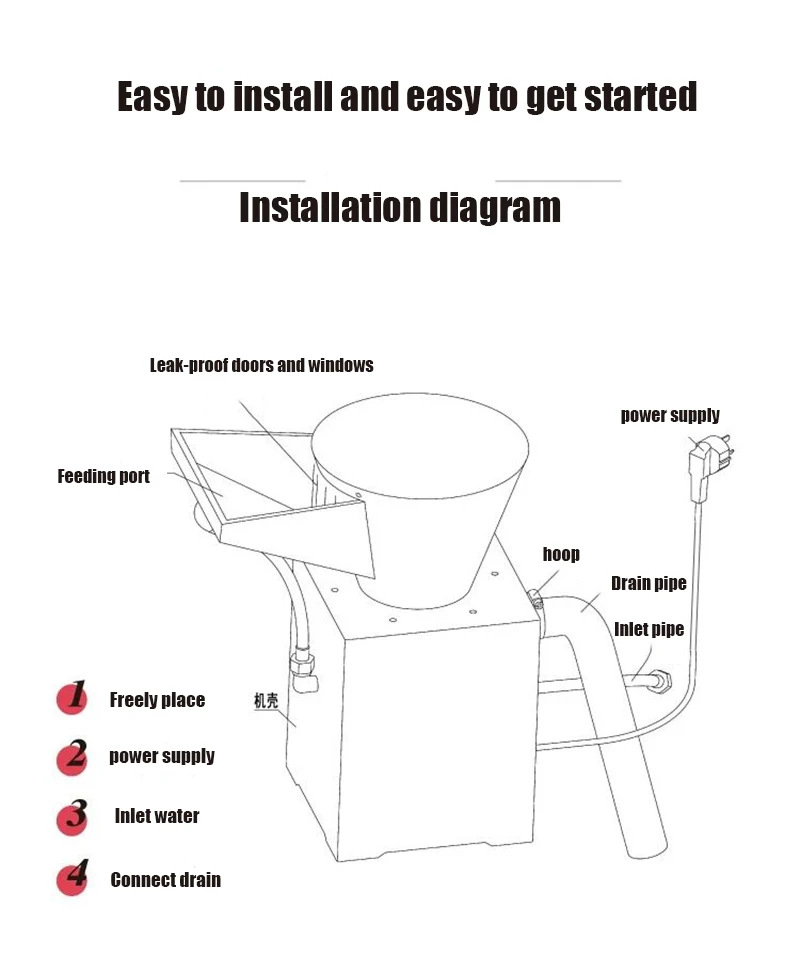 Easy to install and easy to get started

Installation diagram

Leak-proof doors and windows

power supply

Feeding port

hoop

Drain pipe

Inlet pipe

机壳

1 Freely place

2 power supply

3 Inlet water

4 Connect drain