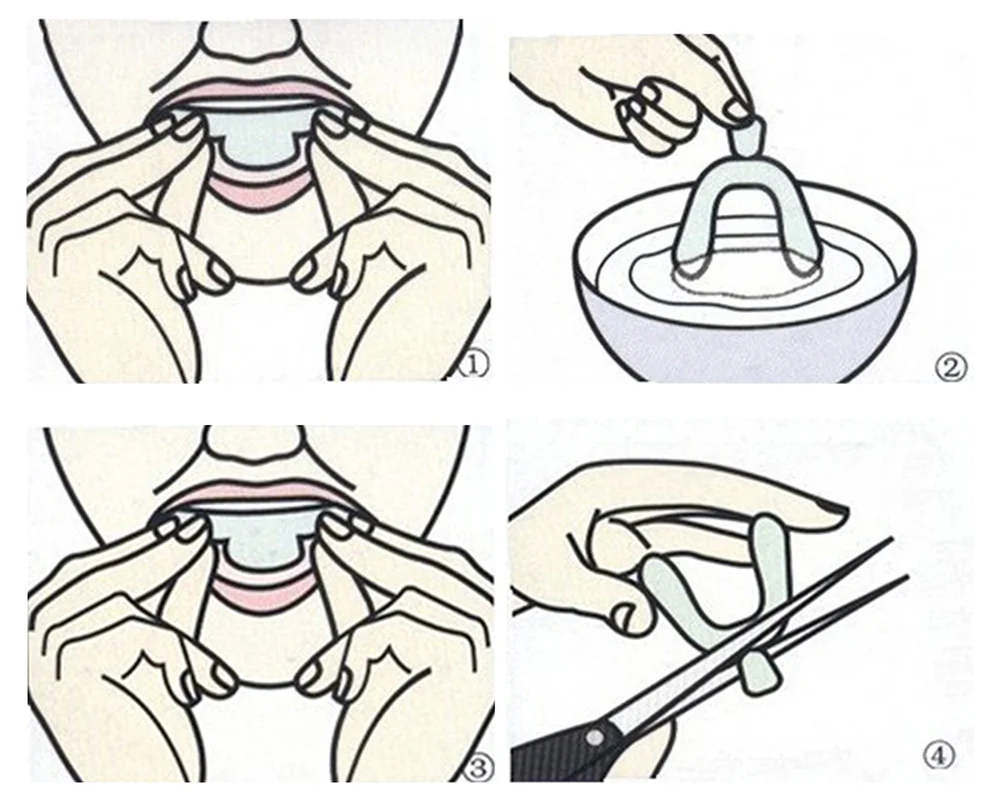 ①

②

③

④