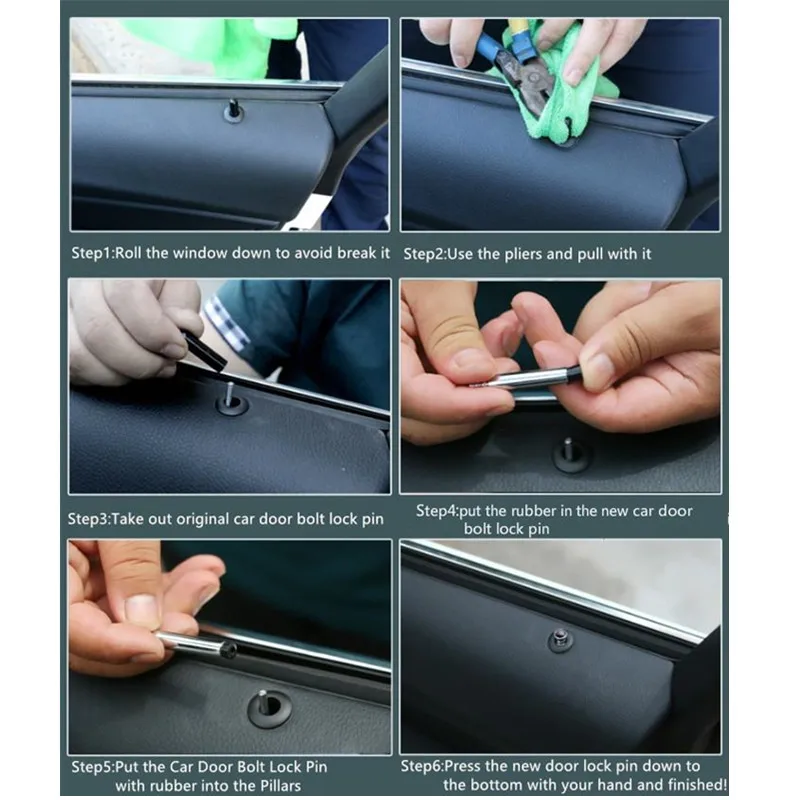 Step1:Roll the window down to avoid break it

Step2:Use the pliers and pull with it

Step3:Take out original car door bolt lock pin

Step4:put the rubber in the new car door bolt lock pin

Step5:Put the Car Door Bolt Lock Pin with rubber into the Pillars

Step6:Press the new door lock pin down to the bottom with your hand and finished!