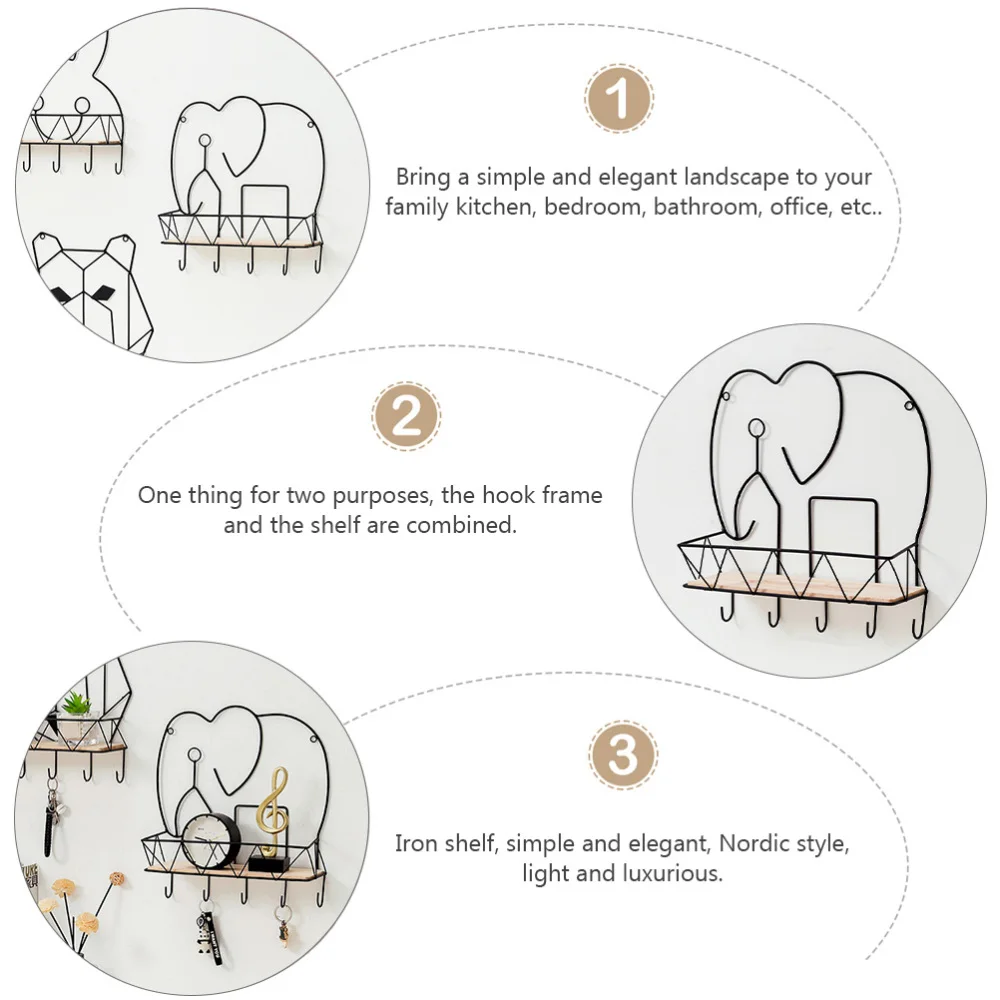 1

Bring a simple and elegant landscape to your family kitchen, bedroom, bathroom, office, etc..

2

One thing for two purposes, the hook frame and the shelf are combined.

3

Iron shelf, simple and elegant, Nordic style, light and luxurious.