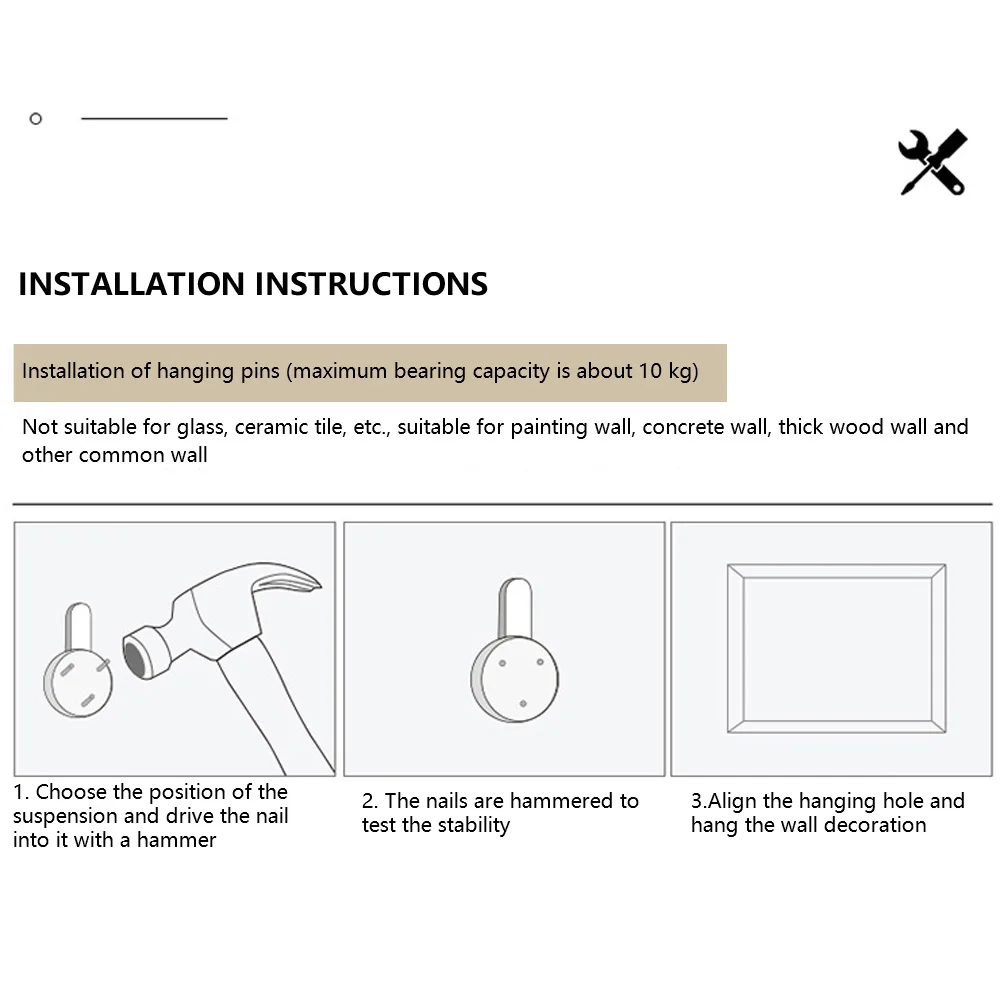 INSTALLATION INSTRUCTIONS

Installation of hanging pins (maximum bearing capacity is about 10 kg)

Not suitable for glass, ceramic tile, etc., suitable for painting wall, concrete wall, thick wood wall and other common wall

1. Choose the position of the suspension and drive the nail into it with a hammer

2. The nails are hammered to test the stability

3.Align the hanging hole and hang the wall decoration