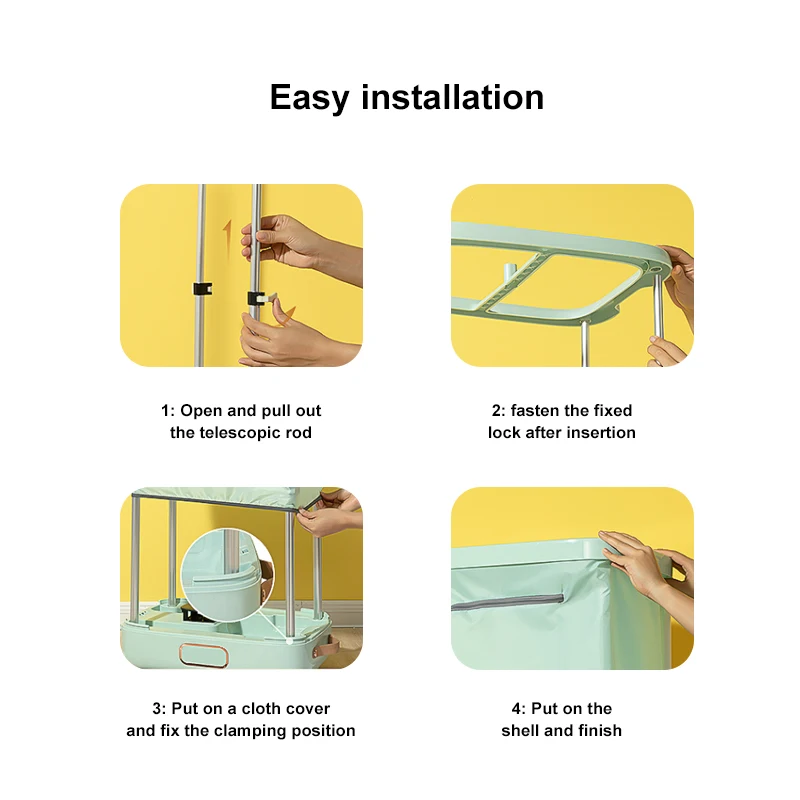 Easy installation

1: Open and pull out the telescopic rod

2: fasten the fixed lock after insertion

3: Put on a cloth cover and fix the clamping position

4: Put on the shell and finish