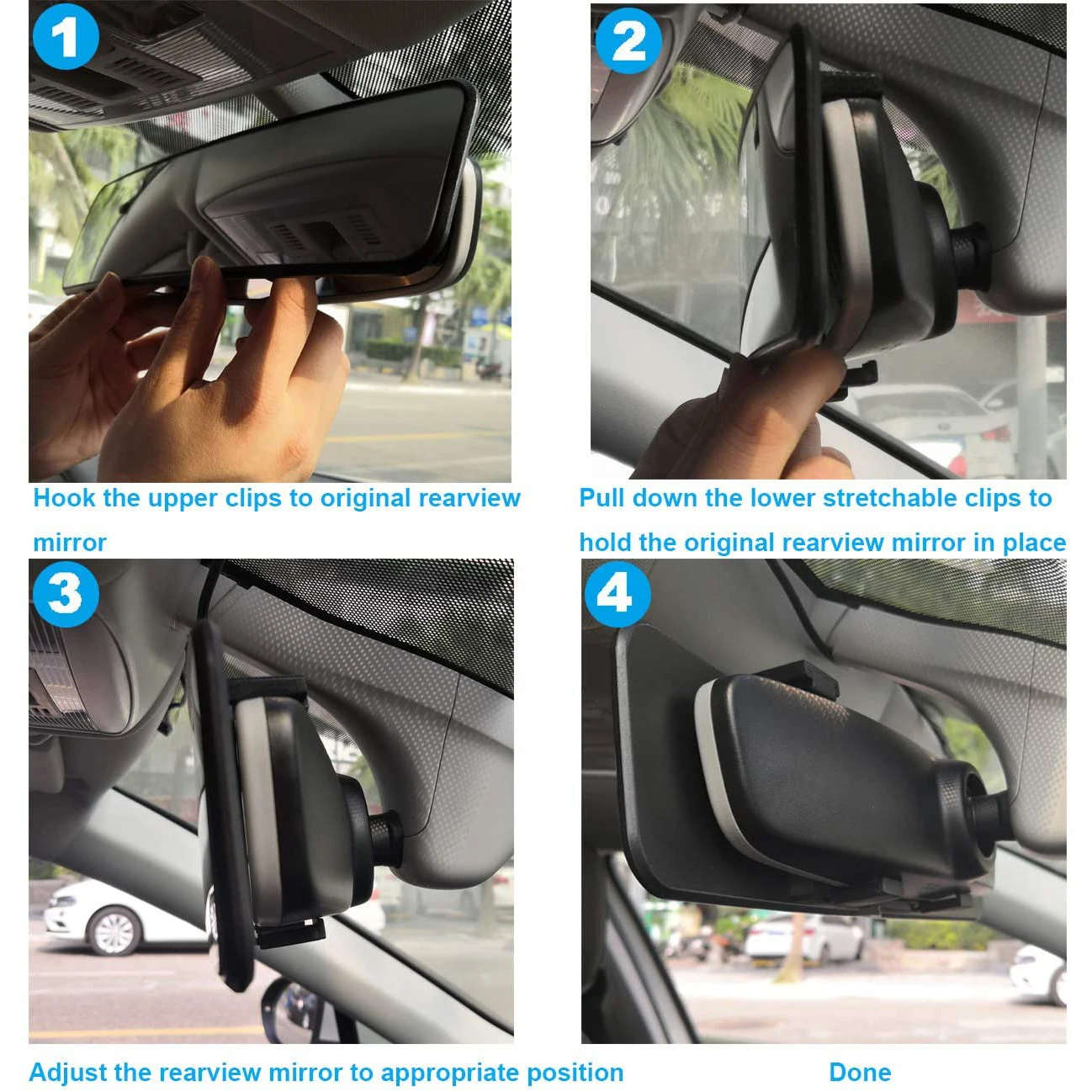 1

Hook the upper clips to original rearview mirror

2

Pull down the lower stretchable clips to hold the original rearview mirror in place

3

Adjust the rearview mirror to appropriate position

4

Done