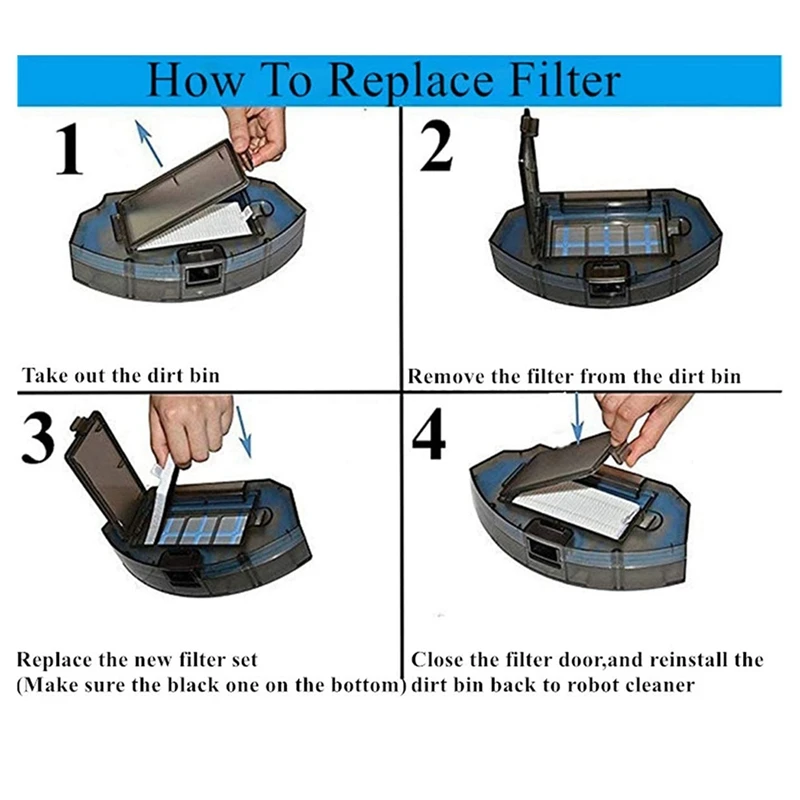 How To Replace Filter

1

Take out the dirt bin

2

Remove the filter from the dirt bin

3

Replace the new filter set
(Make sure the black one on the bottom)

4

Close the filter door,and reinstall the dirt bin back to robot cleaner