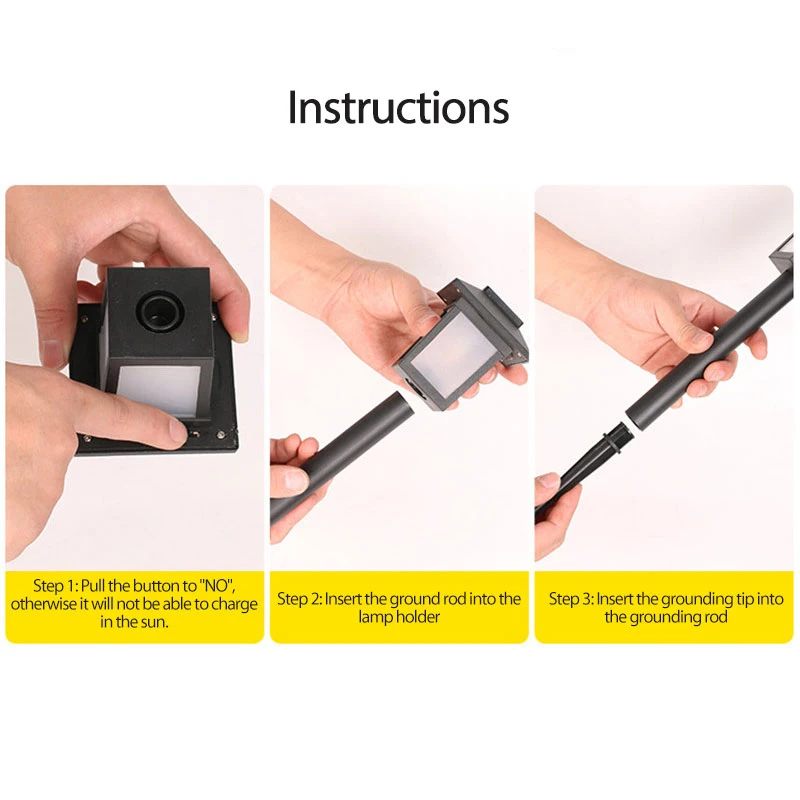 Instructions

Step 1: Pull the button to "NO", otherwise it will not be able to charge in the sun.

Step 2: Insert the ground rod into the lamp holder

Step 3: Insert the grounding tip into the grounding rod