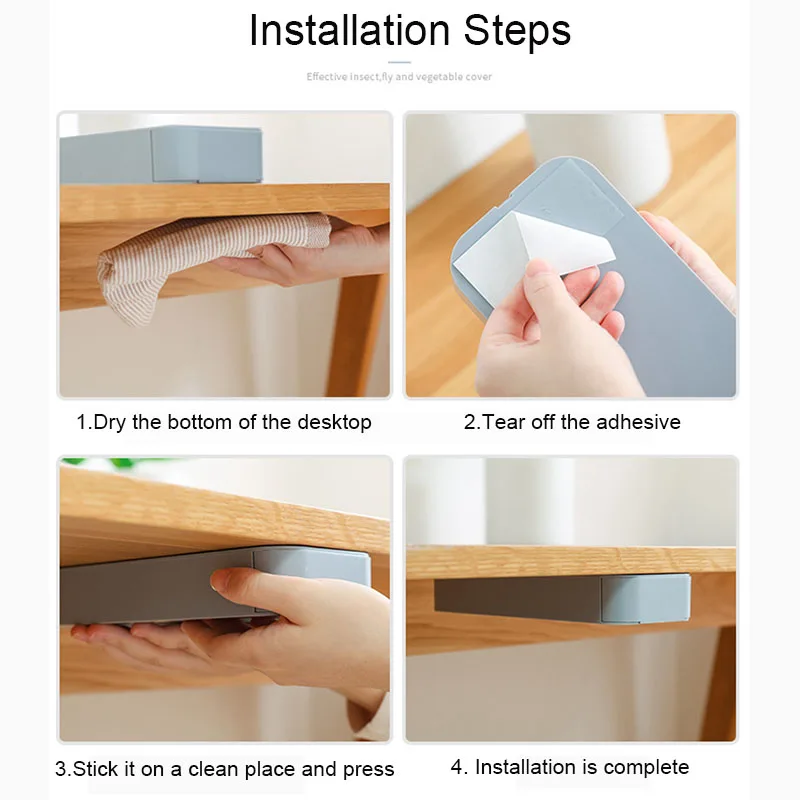 Installation Steps

Effective insect,fly and vegetable cover

1.Dry the bottom of the desktop

2.Tear off the adhesive

3.Stick it on a clean place and press

4. Installation is complete