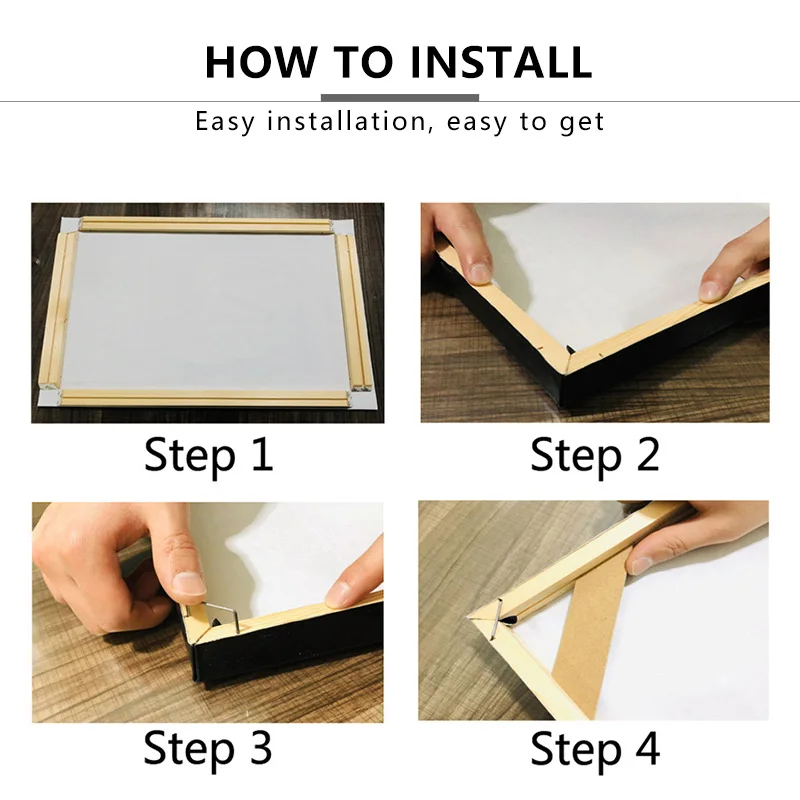 HOW TO INSTALL

Easy installation, easy to get

Step 1

Step 2

Step 3

Step 4