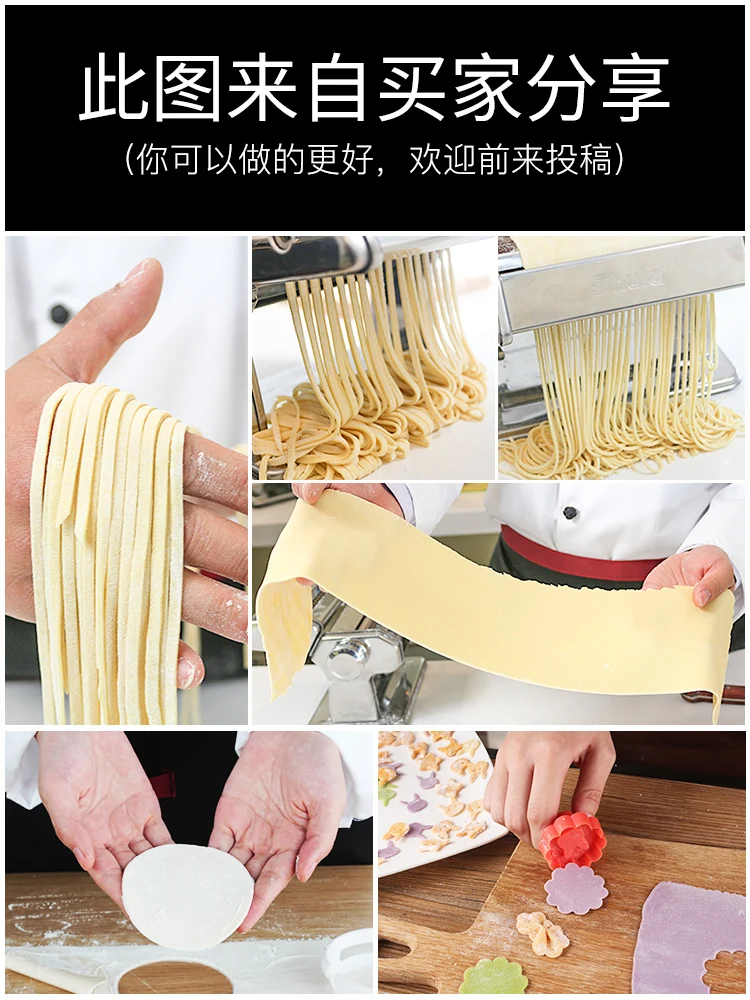 此图来自买家分享
（你可以做的更好，欢迎前来投稿）